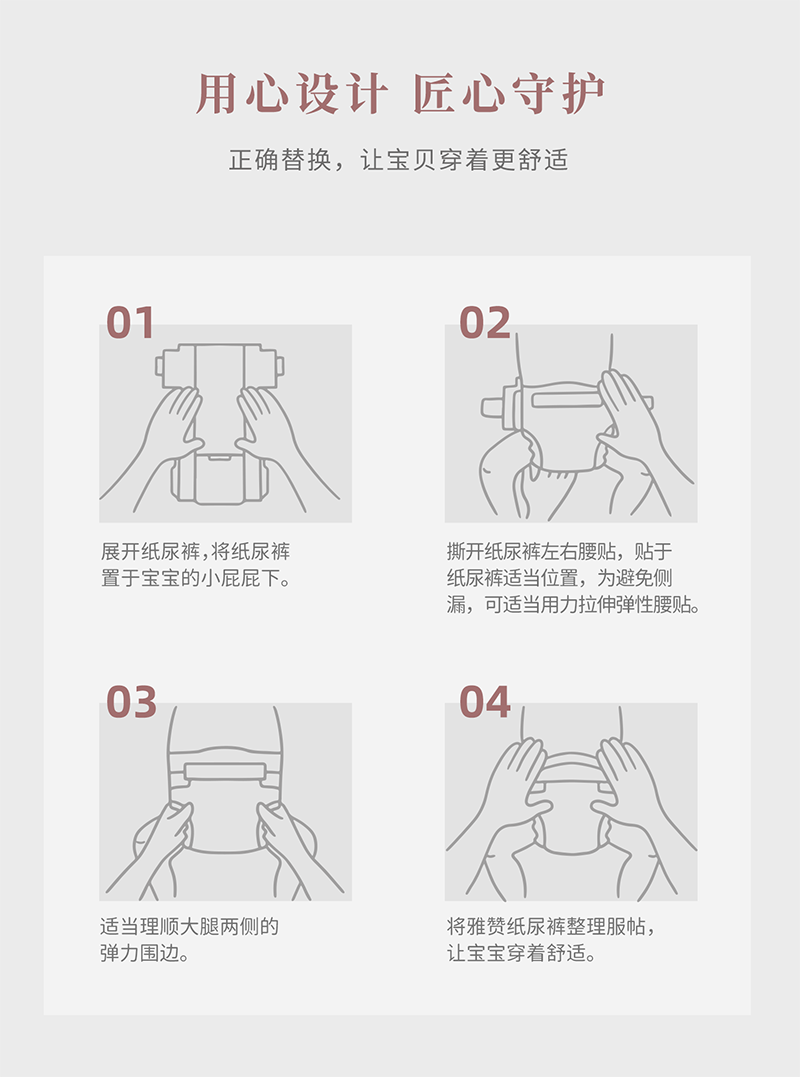 用心设计 匠心守护

正确替换，让宝贝穿着更舒适

01

展开纸尿裤，将纸尿裤置于宝宝的小屁屁下。

02

撕开纸尿裤左右腰贴，贴于纸尿裤适当位置，为避免侧漏，可适当用力拉伸弹性腰贴。

03

适当理顺大腿两侧的弹力围边。

04

将雅赞纸尿裤整理服帖，让宝宝穿着舒适。