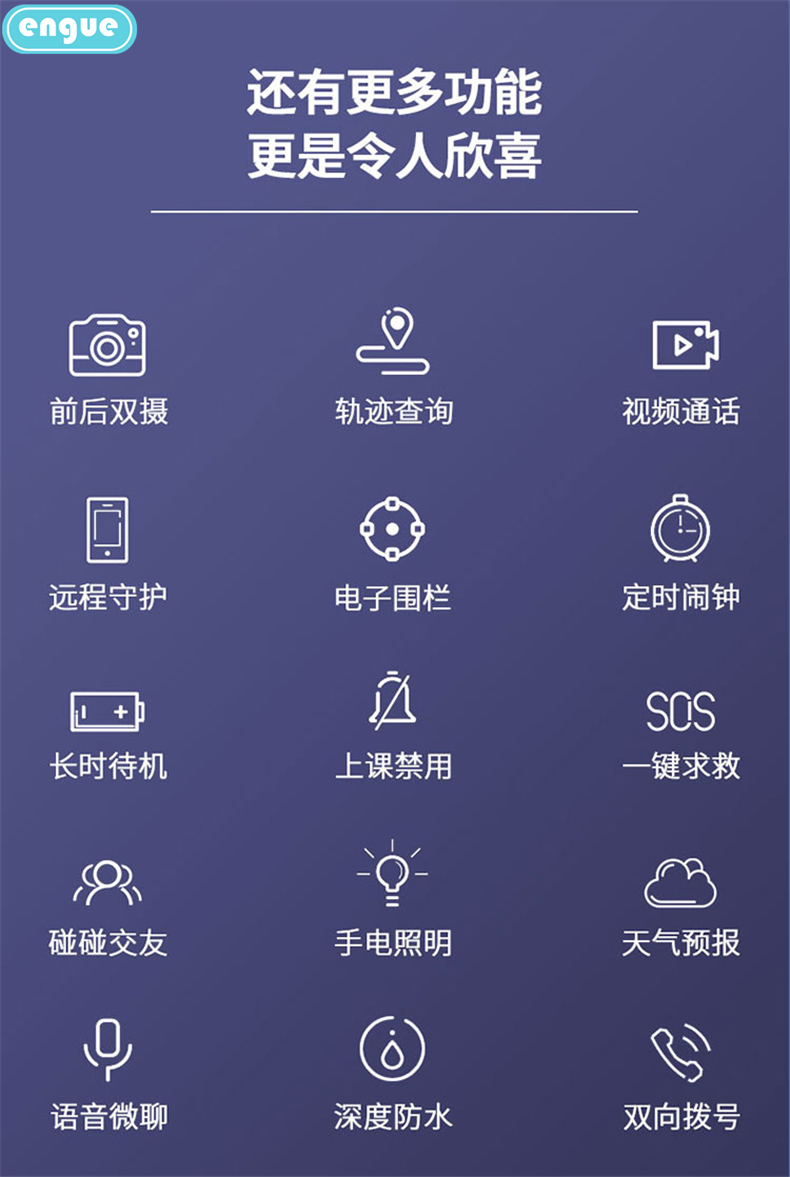 engue

还有更多功能
更是令人欣喜

前后双摄

轨迹查询

视频通话

远程守护

电子围栏

定时闹钟

长时待机

上课禁用

SOS
一键求救

碰碰交友

手电照明

天气预报

语音微聊

深度防水

双向拨号