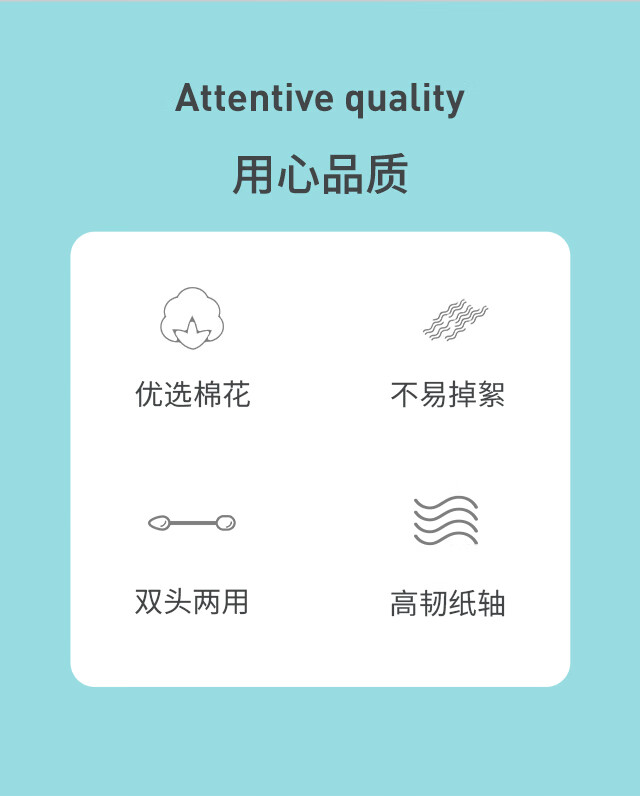 Attentive quality

用心品质

优选棉花

不易掉絮

双头两用

高韧纸轴