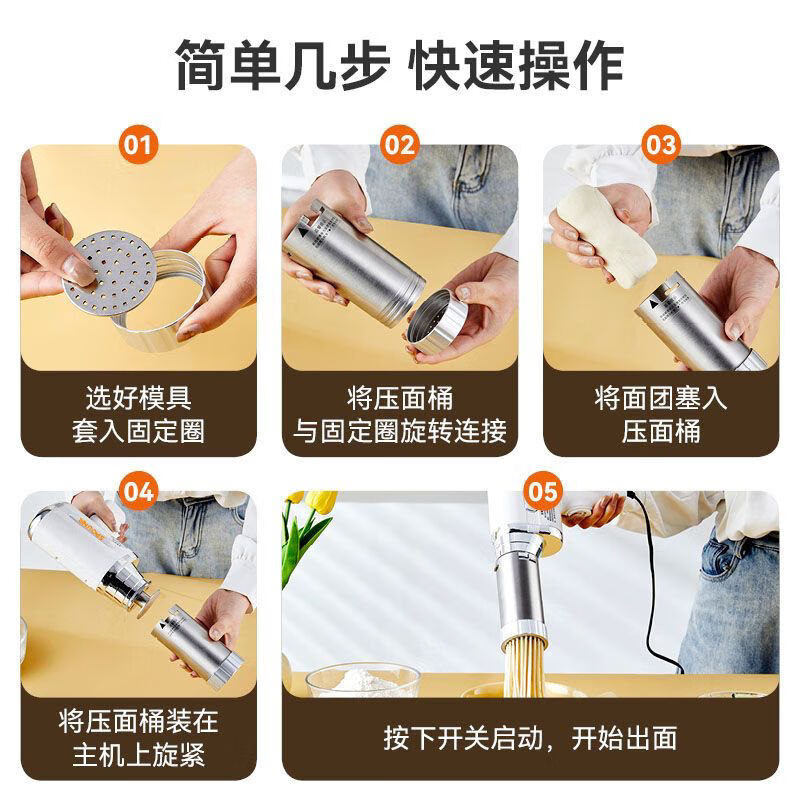 简单几步 快速操作

01

选好模具
套入固定圈

02

将压面桶
与固定圈旋转连接

03

将面团塞入
压面桶

04

将压面桶装在
主机上旋紧

05

按下开关启动，开始出面