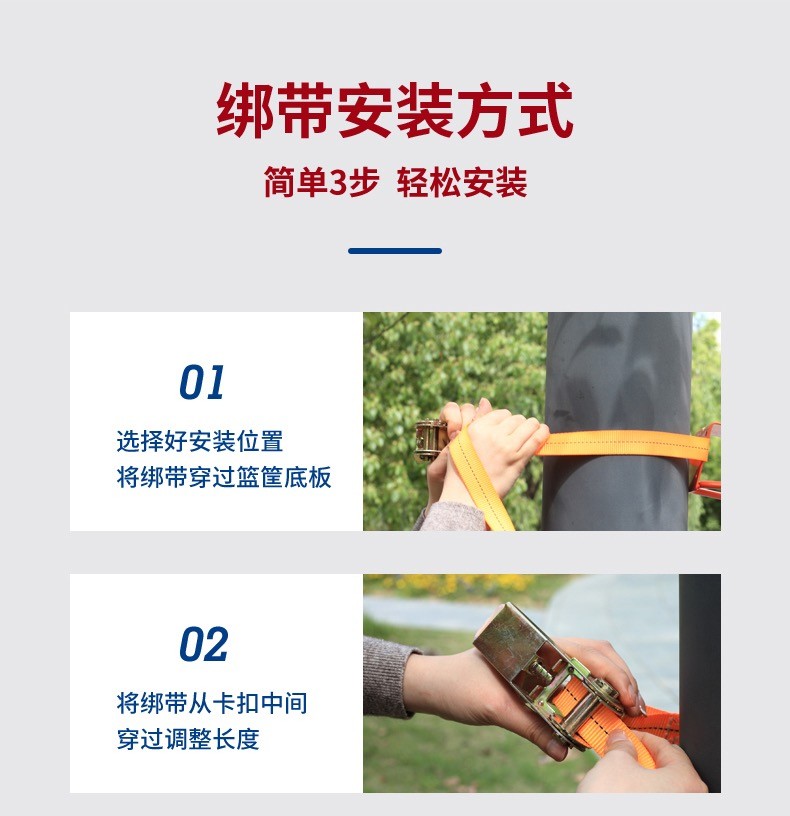 绑带安装方式

简单3步 轻松安装

01

选择好安装位置
将绑带穿过篮筐底板

02

将绑带从卡扣中间
穿过调整长度