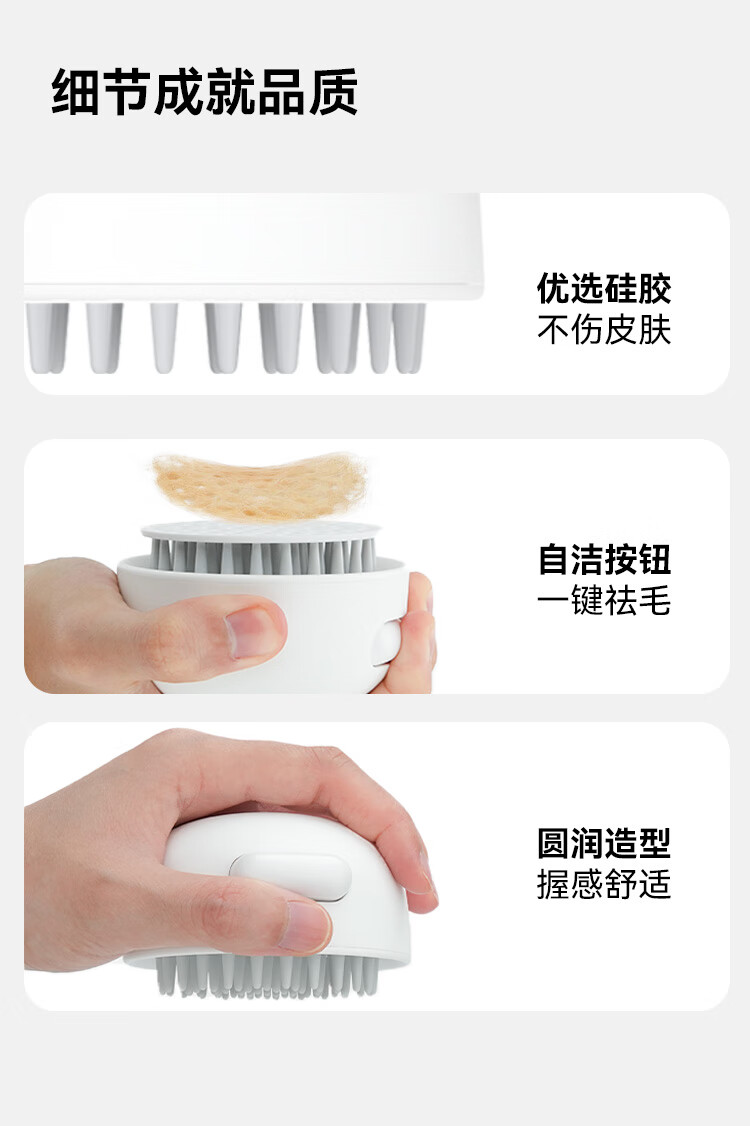 细节成就品质

优选硅胶
不伤皮肤

自洁按钮
一键祛毛

圆润造型
握感舒适