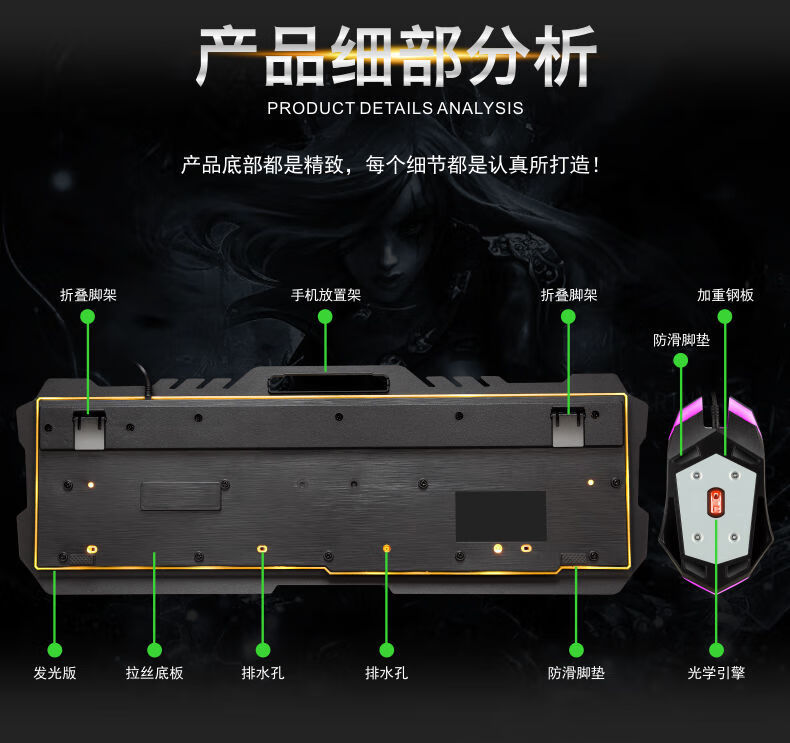 产品细部分析

PRODUCT DETAILS ANALYSIS

产品底部都是精致，每个细节都是认真所打造！

折叠脚架

手机放置架

折叠脚架

加重钢板

防滑脚垫

发光版

拉丝底板

排水孔

排水孔

防滑脚垫

光学引擎