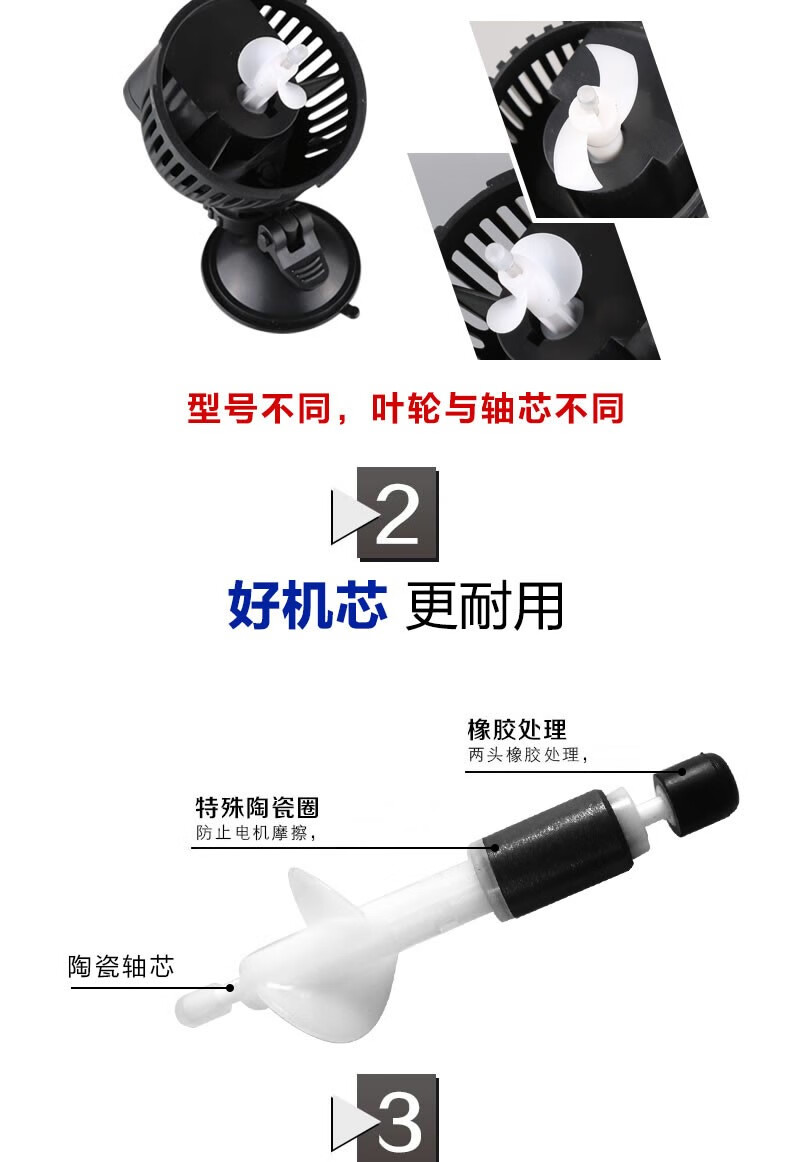 型号不同，叶轮与轴芯不同

2

好机芯 更耐用

橡胶处理
两头橡胶处理，

特殊陶瓷圈
防止电机摩擦，

陶瓷轴芯

3