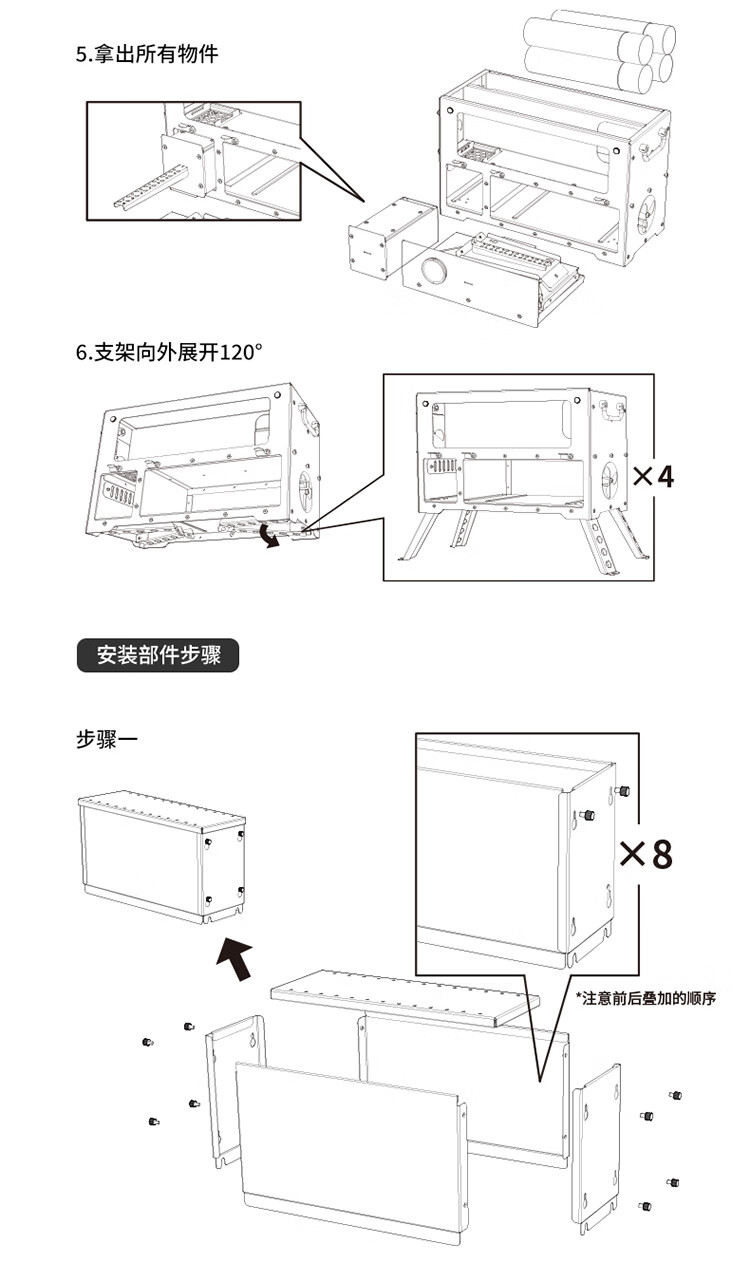 5.拿出所有物件

6.支架向外展开120°

×4

安装部件步骤

步骤一

×8

*注意前后叠加的顺序