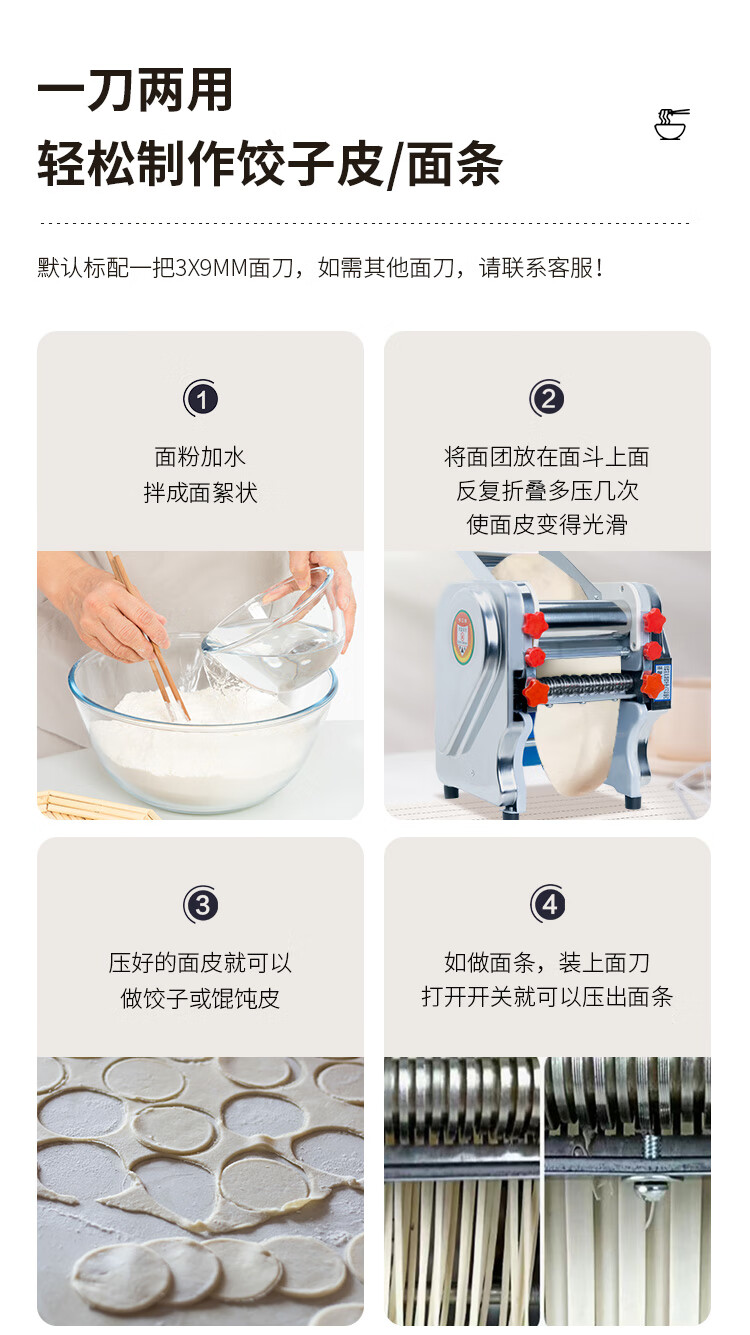 一刀两用
轻松制作饺子皮/面条

默认标配一把3X9MM面刀，如需其他面刀，请联系客服！

1
面粉加水
拌成面絮状

2
将面团放在面斗上面
反复折叠多压几次
使面皮变得光滑

3
压好的面皮就可以
做饺子或馄饨皮

4
如做面条，装上面刀
打开开关就可以压出面条