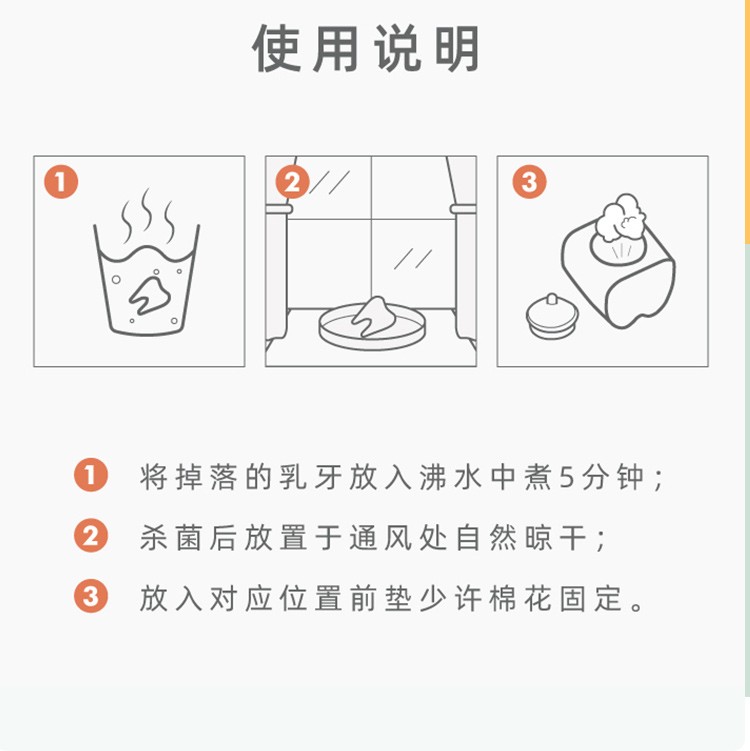 使用说明

1

2

3

1 将掉落的乳牙放入沸水中煮5分钟；

2 杀菌后放置于通风处自然晾干；

3 放入对应位置前垫少许棉花固定。