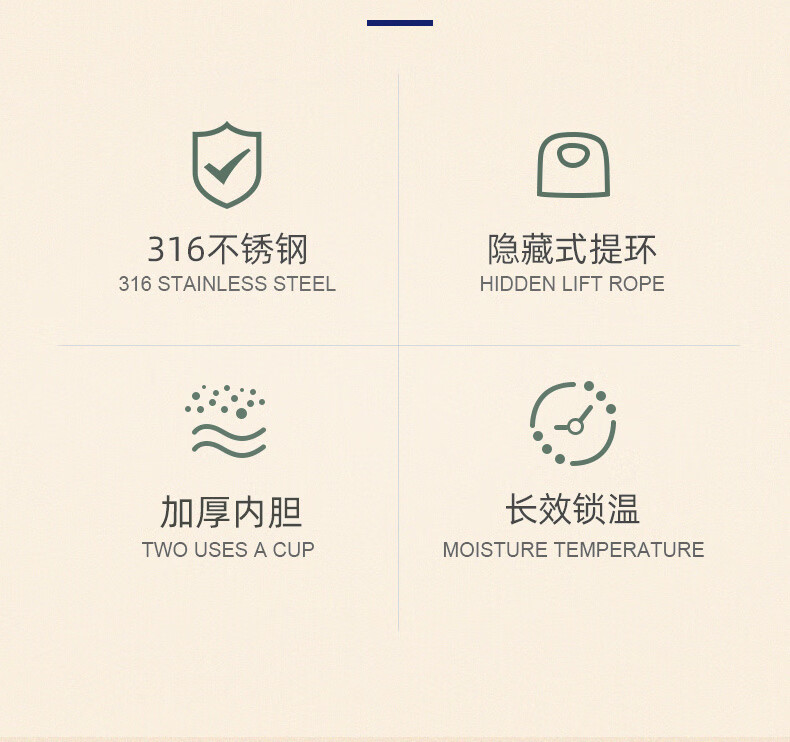 316不锈钢
316 STAINLESS STEEL

隐藏式提环
HIDDEN LIFT ROPE

加厚内胆
TWO USES A CUP

长效锁温
MOISTURE TEMPERATURE