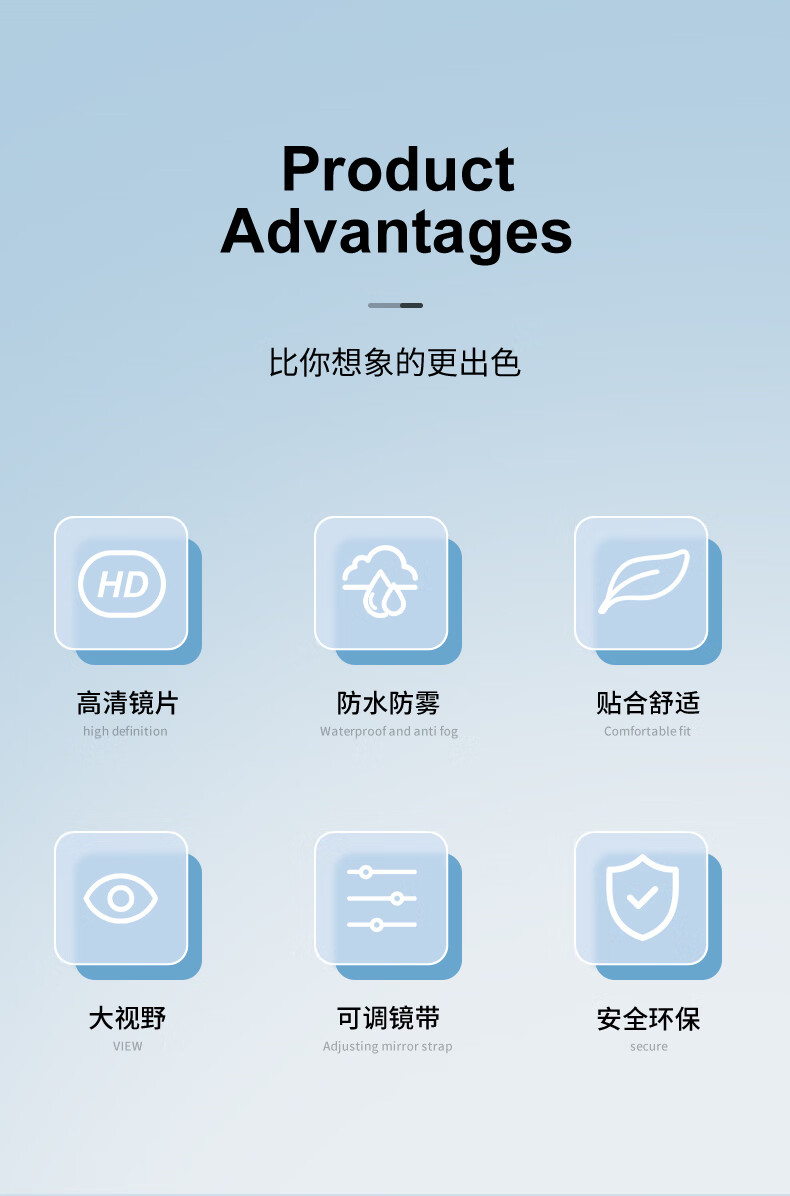 Product
Advantages

比你想象的更出色

HD

高清镜片
high definition

防水防雾
Waterproof and anti fog

贴合舒适
Comfortable fit

大视野
VIEW

可调镜带
Adjusting mirror strap

安全环保
secure