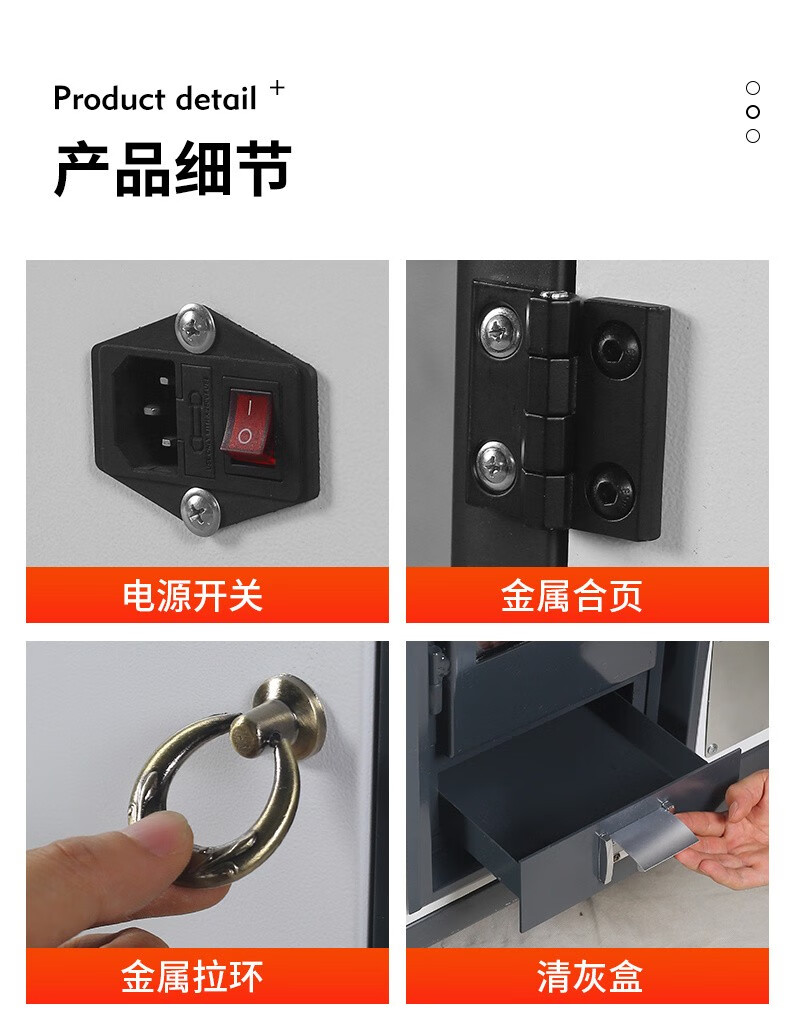 Product detail +

产品细节

电源开关

金属合页

金属拉环

清灰盒