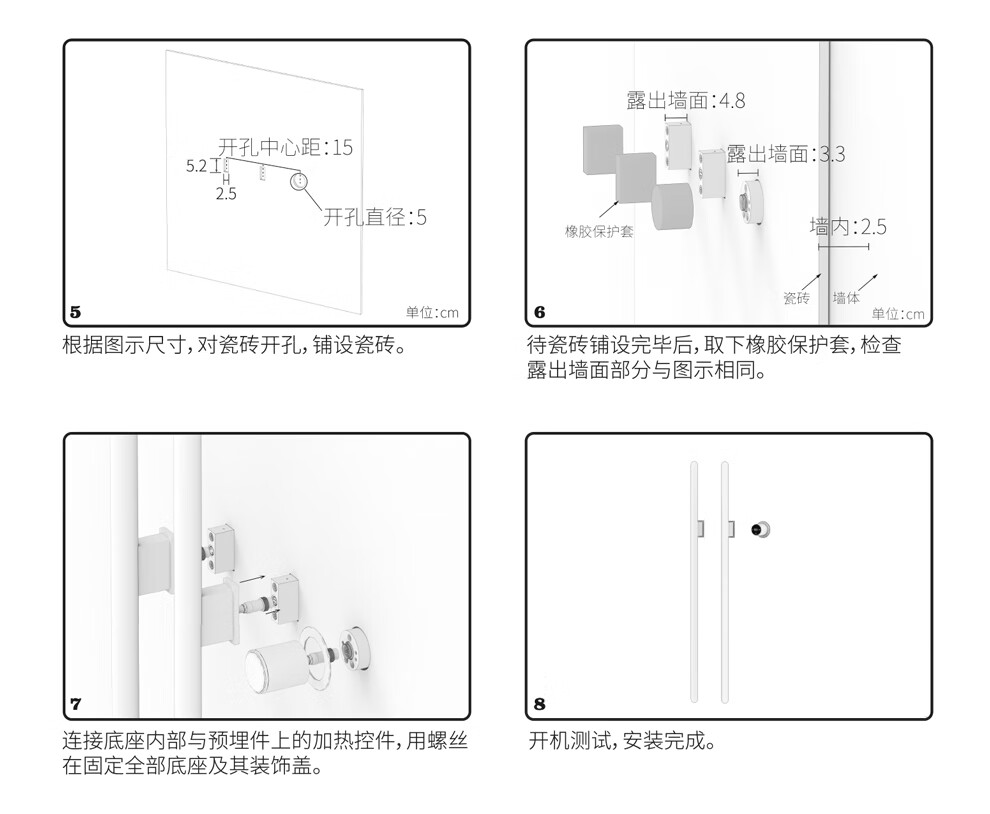 开孔中心距:15
5.2
2.5
开孔直径:5
5
单位:cm
根据图示尺寸,对瓷砖开孔,铺设瓷砖。

露出墙面:4.8
露出墙面:3.3
橡胶保护套
墙内:2.5
瓷砖
墙体
6
单位:cm
待瓷砖铺设完毕后,取下橡胶保护套,检查露出墙面部分与图示相同。

7
连接底座内部与预埋件上的加热控件,用螺丝在固定全部底座及其装饰盖。

8
开机测试,安装完成。