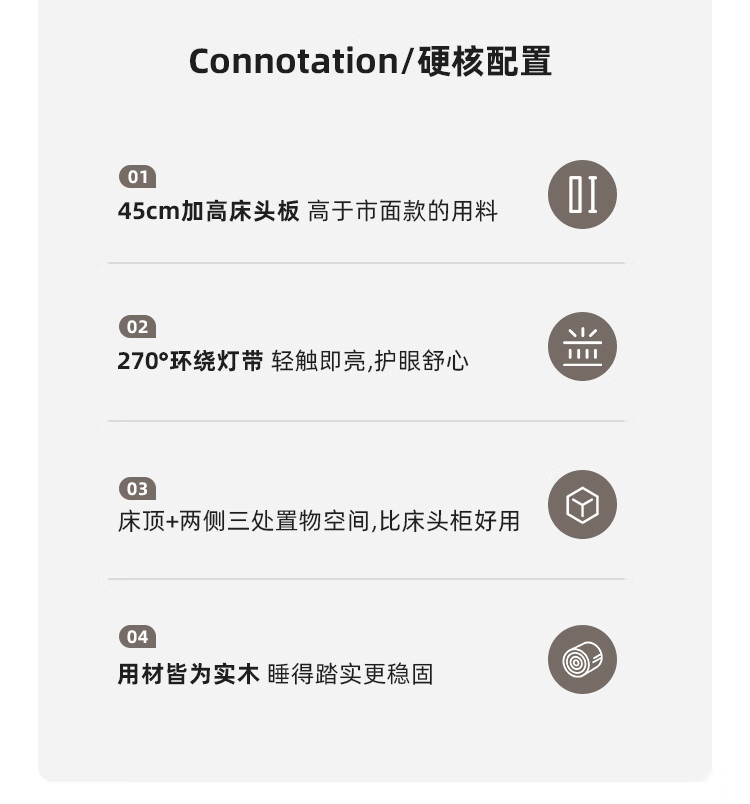 Connotation/硬核配置

01
45cm加高床头板 高于市面款的用料

02
270°环绕灯带 轻触即亮,护眼舒心

03
床顶+两侧三处置物空间,比床头柜好用

04
用材皆为实木 睡得踏实更稳固