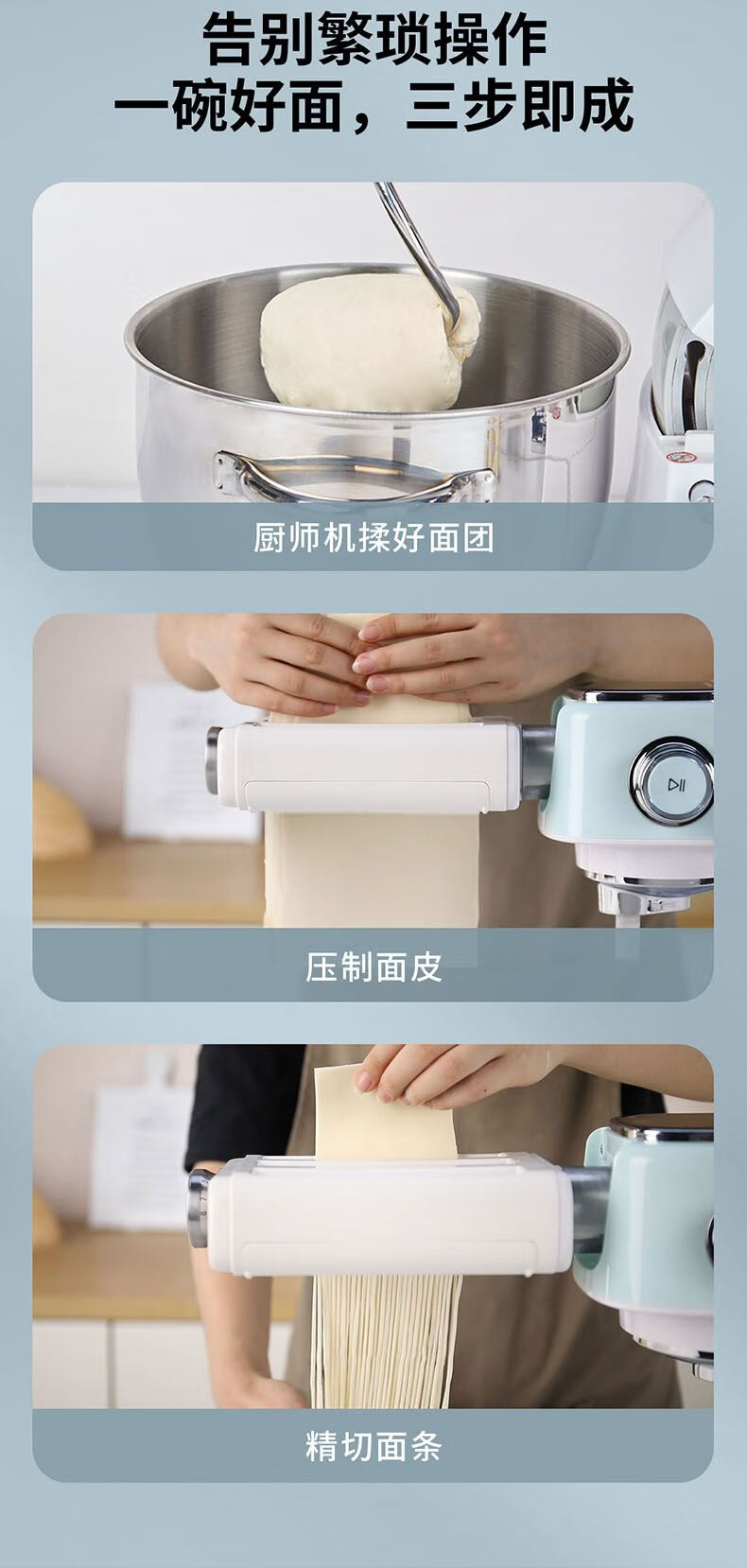 告别繁琐操作
一碗好面，三步即成

厨师机揉好面团

压制面皮

精切面条