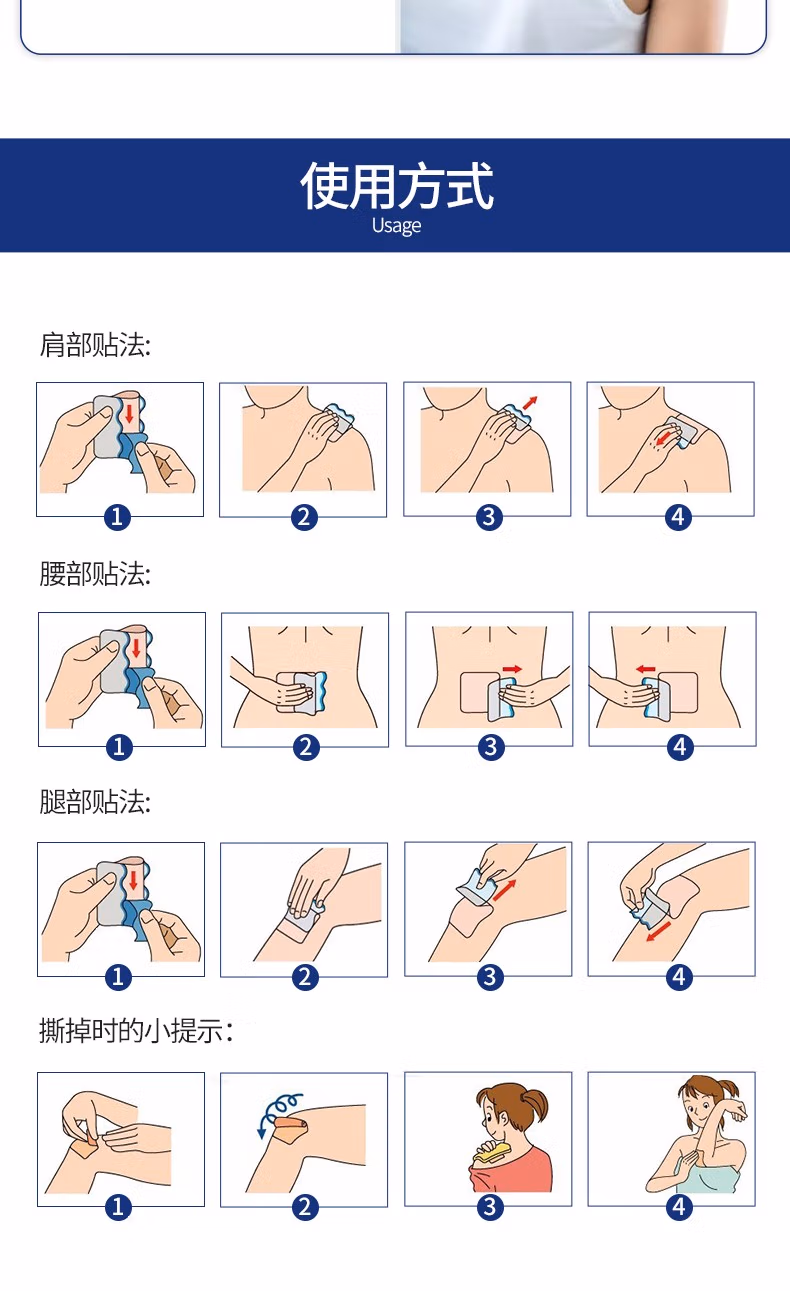 使用方式
Usage

肩部贴法:

1 2 3 4

腰部贴法:

1 2 3 4

腿部贴法:

1 2 3 4

撕掉时的小提示：

1 2 3 4