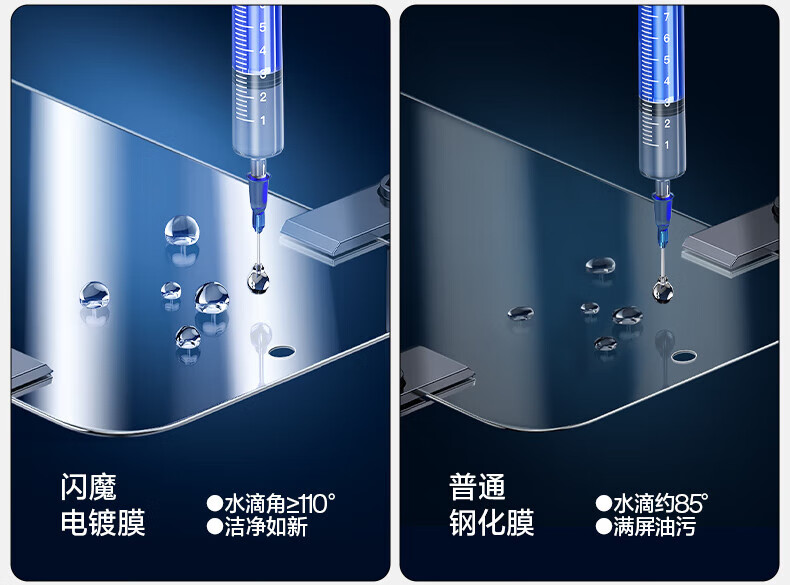 5
4
3
2
1

闪魔
电镀膜

●水滴角≥110°
●洁净如新

7
6
5
4
3
2
1

普通
钢化膜

●水滴约85°
●满屏油污