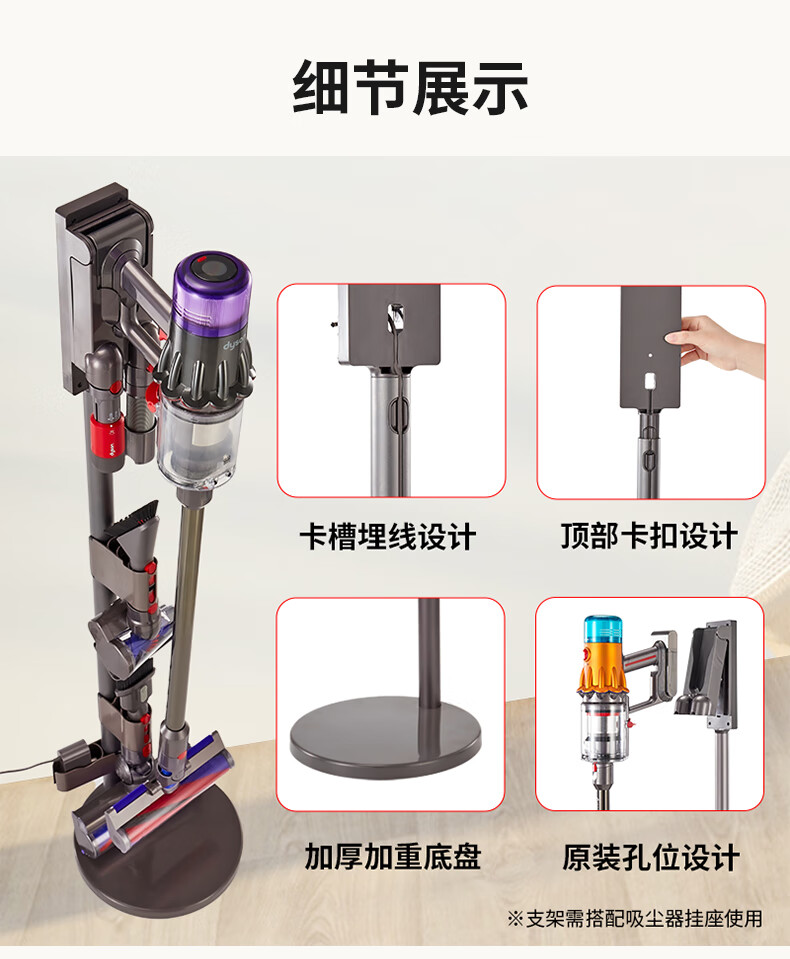 细节展示

dyson

卡槽埋线设计

顶部卡扣设计

加厚加重底盘

原装孔位设计

※支架需搭配吸尘器挂座使用