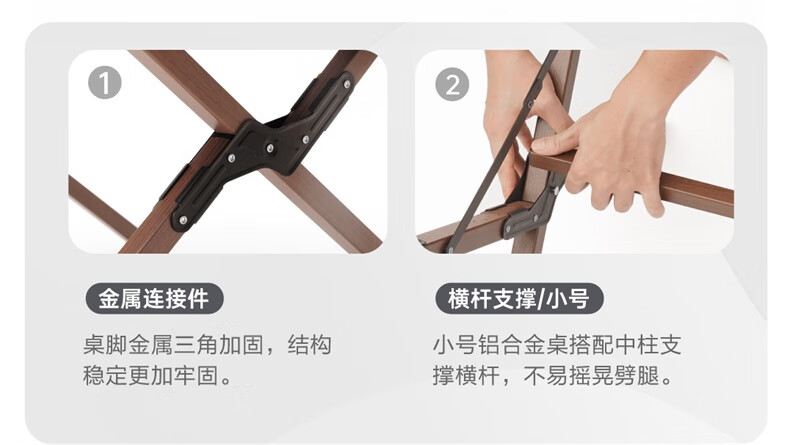 1

金属连接件

桌脚金属三角加固，结构稳定更加牢固。

2

横杆支撑/小号

小号铝合金桌搭配中柱支撑横杆，不易摇晃劈腿。