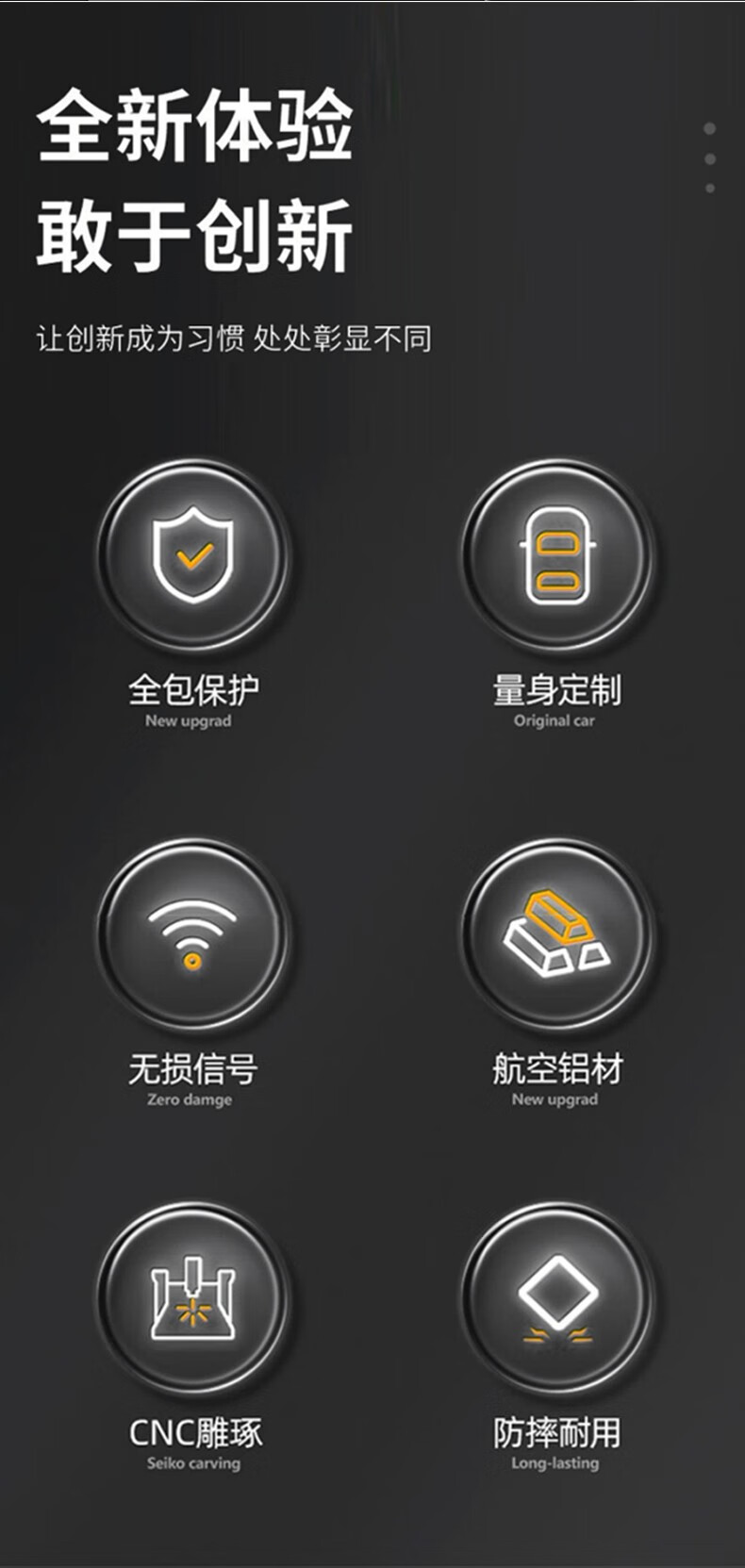 全新体验
敢于创新

让创新成为习惯 处处彰显不同

全包保护
New upgrad

量身定制
Original car

无损信号
Zero damge

航空铝材
New upgrad

CNC雕琢
Seiko carving

防摔耐用
Long-lasting