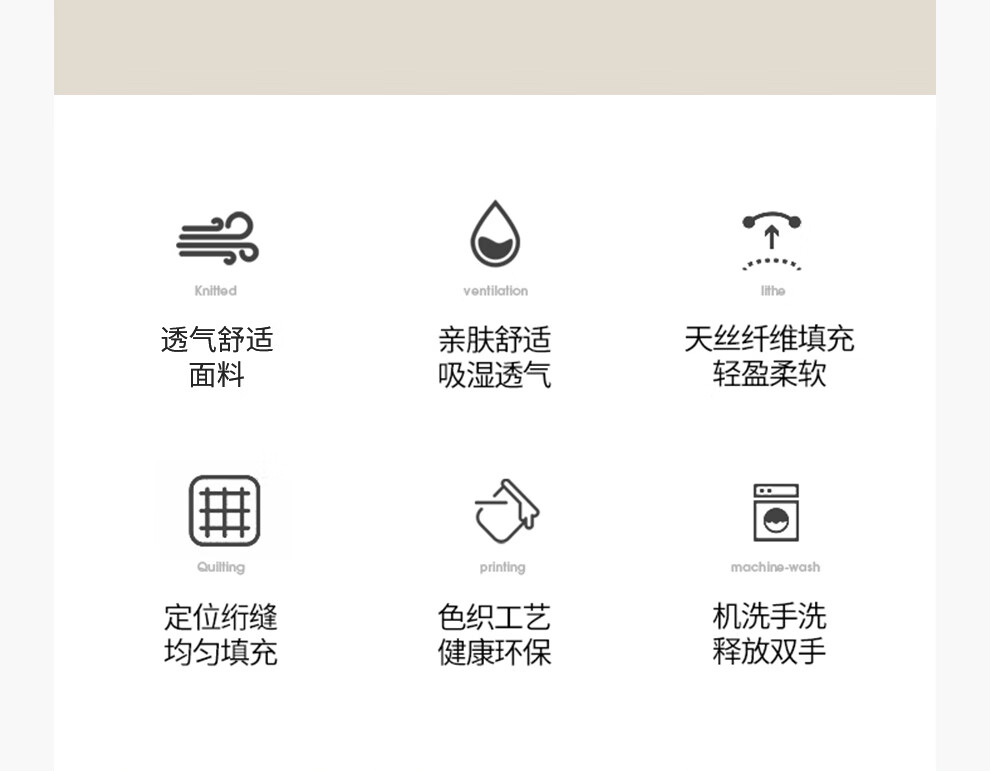 Knitted

透气舒适
面料

ventilation

亲肤舒适
吸湿透气

lithe

天丝纤维填充
轻盈柔软

Quilting

定位绗缝
均匀填充

printing

色织工艺
健康环保

machine-wash

机洗手洗
释放双手