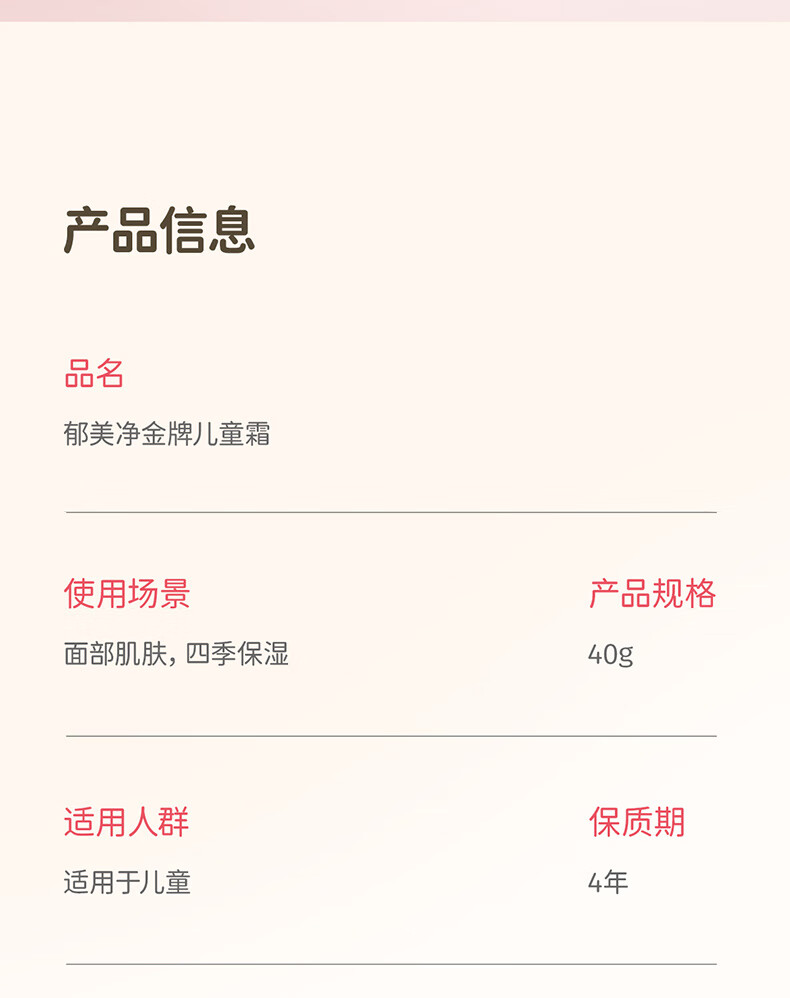 产品信息

品名

郁美净金牌儿童霜

使用场景

面部肌肤，四季保湿

产品规格

40g

适用人群

适用于儿童

保质期

4年