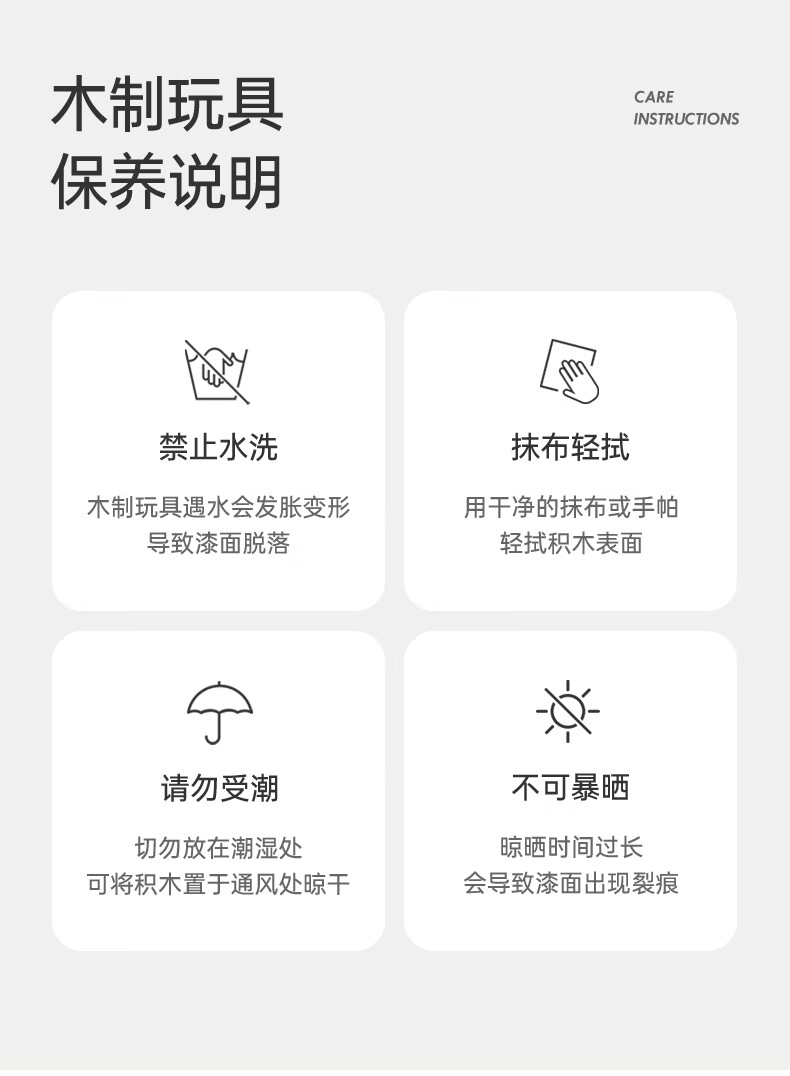 木制玩具
保养说明

CARE
INSTRUCTIONS

禁止水洗

木制玩具遇水会发胀变形
导致漆面脱落

抹布轻拭

用干净的抹布或手帕
轻拭积木表面

请勿受潮

切勿放在潮湿处
可将积木置于通风处晾干

不可暴晒

晾晒时间过长
会导致漆面出现裂痕