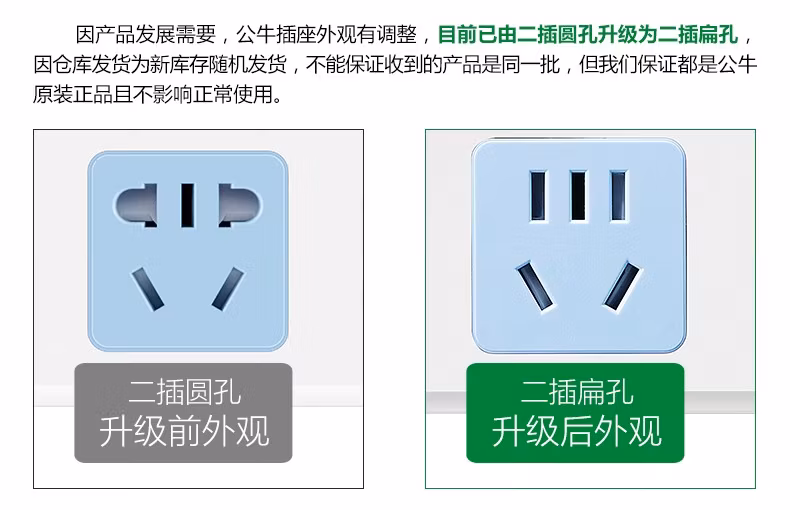 因产品发展需要，公牛插座外观有调整，目前已由二插圆孔升级为二插扁孔，因仓库发货为新库存随机发货，不能保证收到的产品是同一批，但我们保证都是公牛原装正品且不影响正常使用。

二插圆孔
升级前外观

二插扁孔
升级后外观