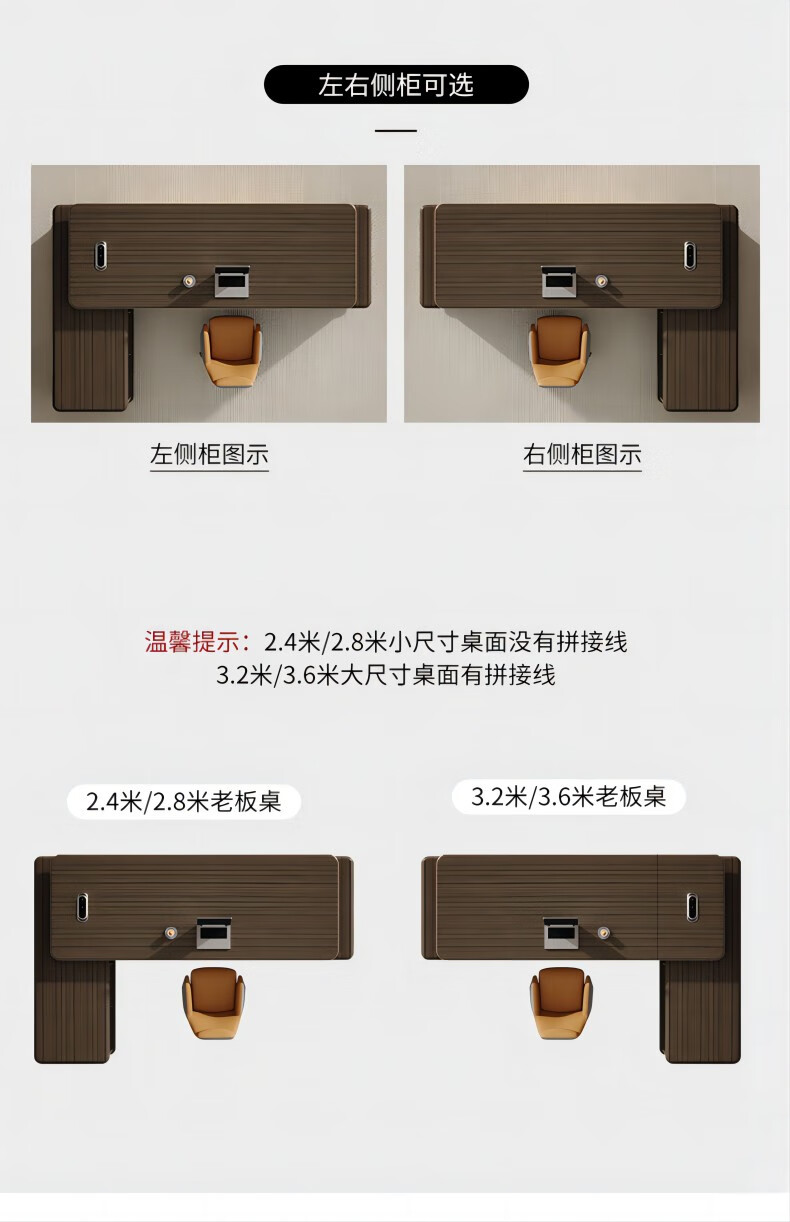 左右侧柜可选

左侧柜图示

右侧柜图示

温馨提示：2.4米/2.8米小尺寸桌面没有拼接线
3.2米/3.6米大尺寸桌面有拼接线

2.4米/2.8米老板桌

3.2米/3.6米老板桌