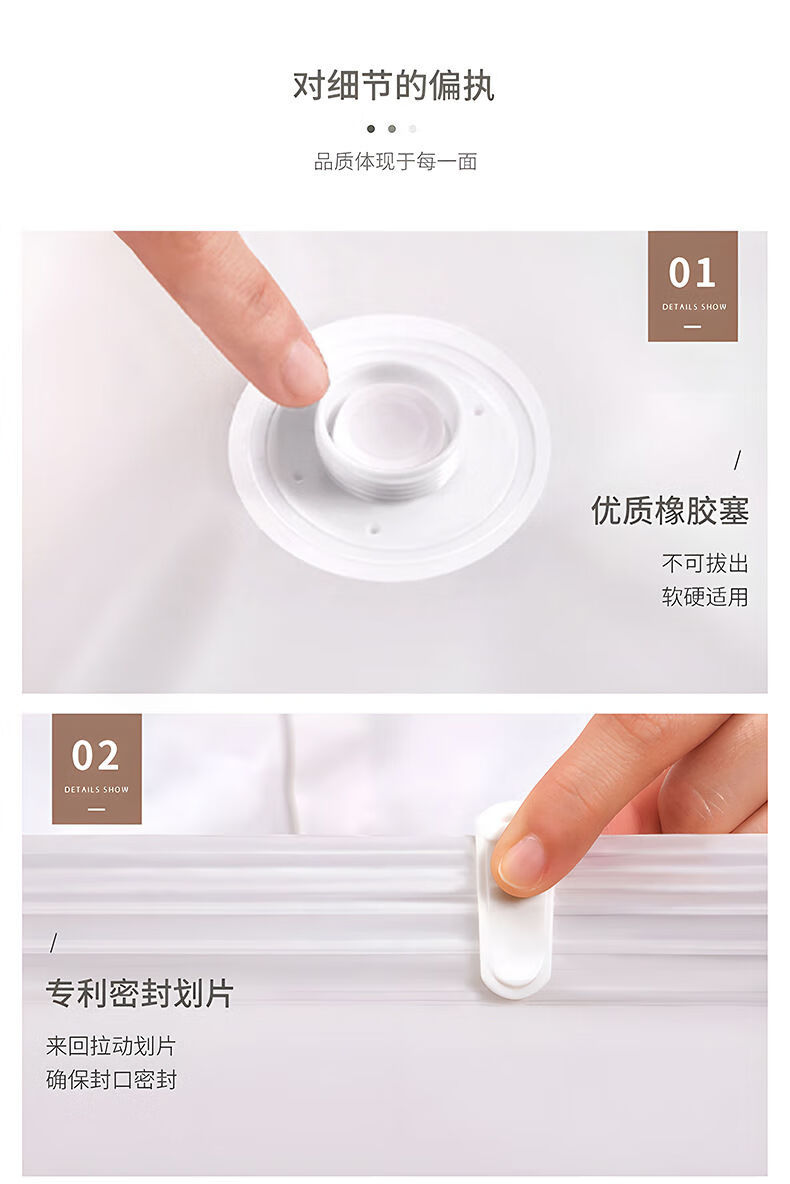 对细节的偏执

品质体现于每一面

01
DETAILS SHOW

/
优质橡胶塞

不可拔出
软硬适用

02
DETAILS SHOW

/
专利密封划片

来回拉动划片
确保封口密封