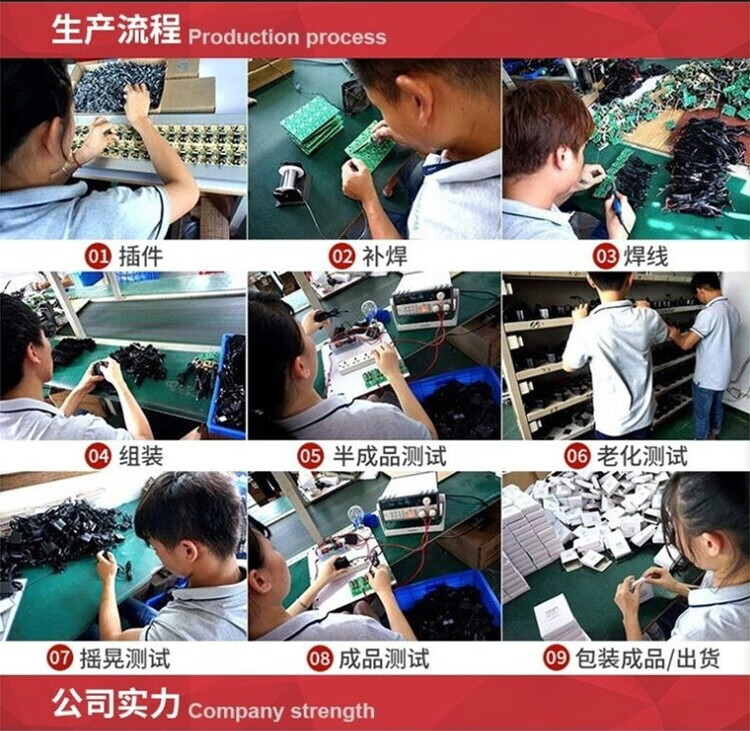 生产流程 Production process

01 插件

02 补焊

03 焊线

04 组装

05 半成品测试

06 老化测试

07 摇晃测试

08 成品测试

09 包装成品/出货

公司实力 Company strength