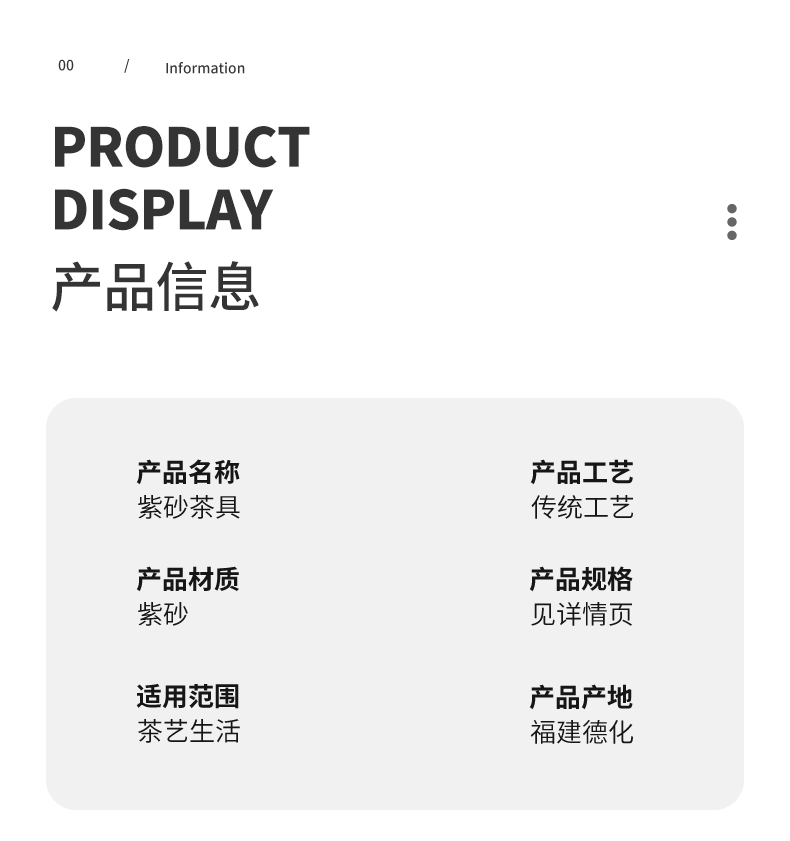 00 / Information

PRODUCT DISPLAY

产品信息

产品名称
紫砂茶具

产品材质
紫砂

适用范围
茶艺生活

产品工艺
传统工艺

产品规格
见详情页

产品产地
福建德化