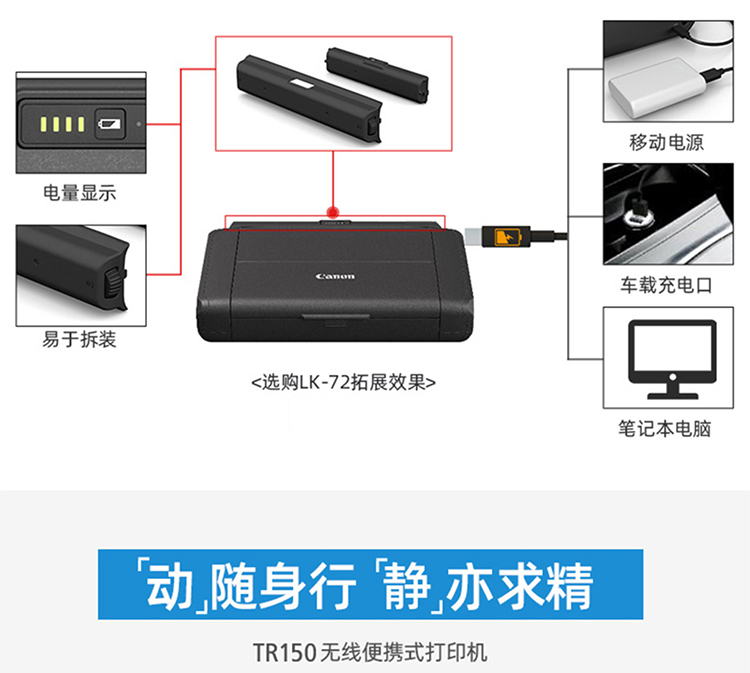 电量显示

易于拆装

Canon

<选购LK-72拓展效果>

移动电源

车载充电口

笔记本电脑

「动」随身行「静」亦求精

TR150 无线便携式打印机