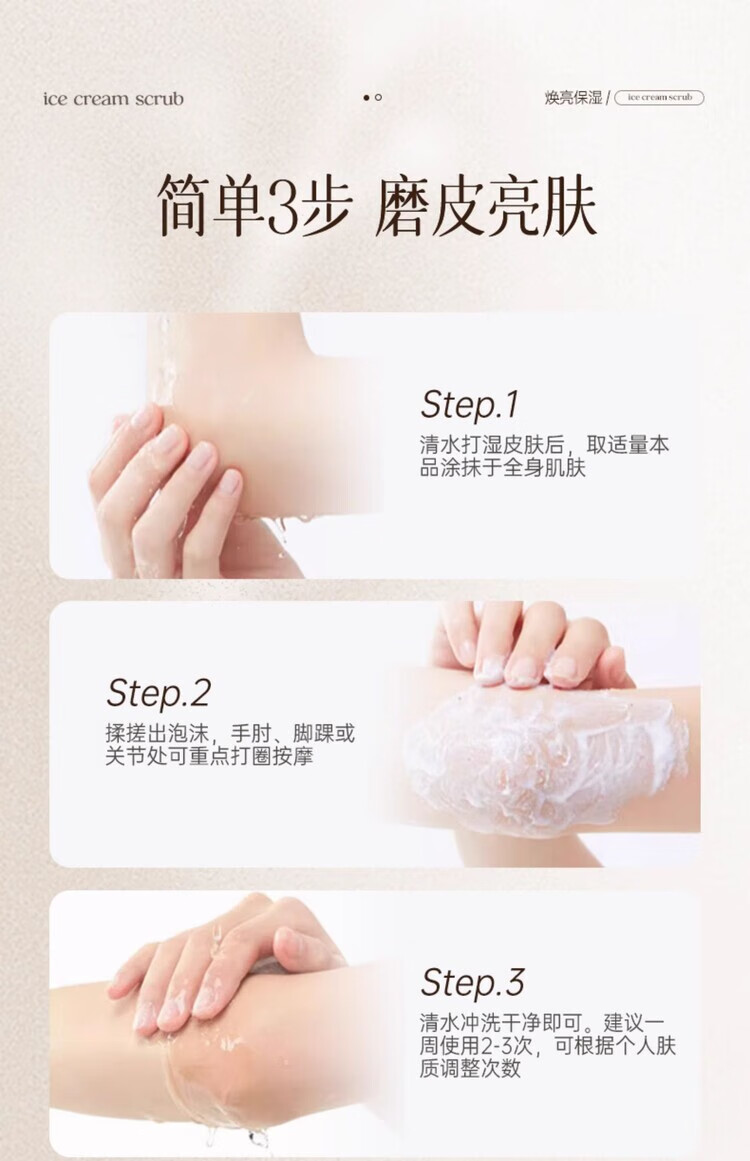 ice cream scrub

焕亮保湿 / ice cream scrub

简单3步 磨皮亮肤

Step.1
清水打湿皮肤后，取适量本品涂抹于全身肌肤

Step.2
揉搓出泡沫，手肘、脚踝或关节处可重点打圈按摩

Step.3
清水冲洗干净即可。建议一周使用2-3次，可根据个人肤质调整次数