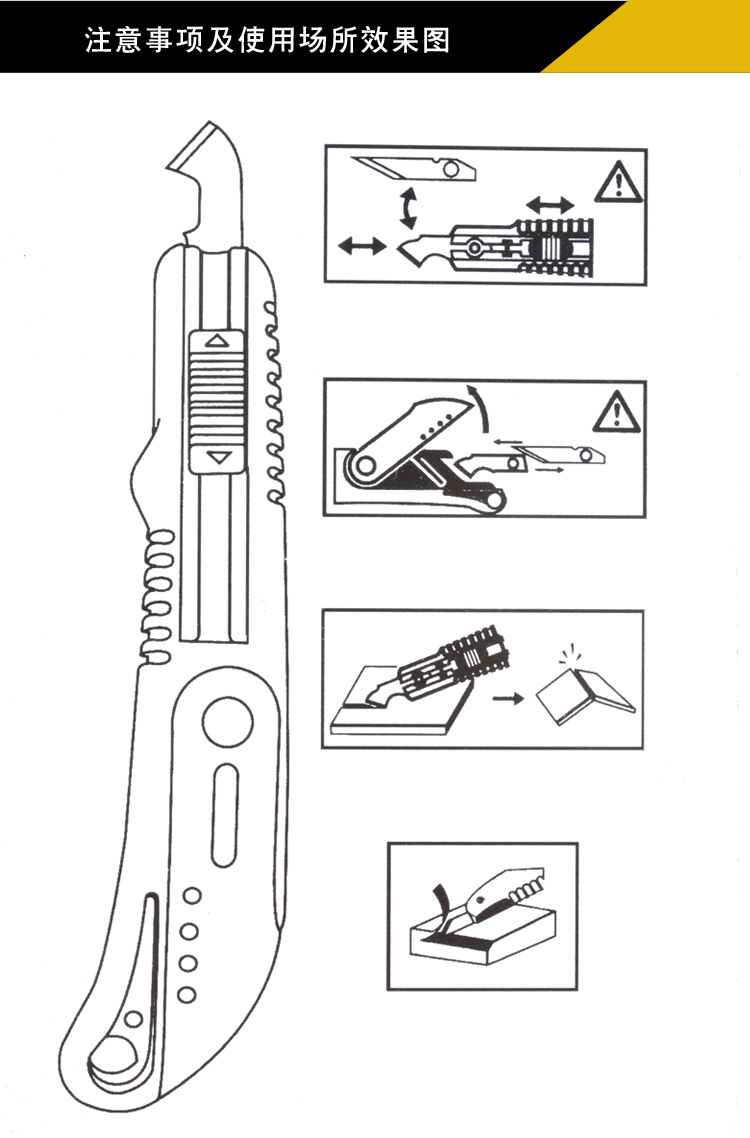 注意事项及使用场所效果图