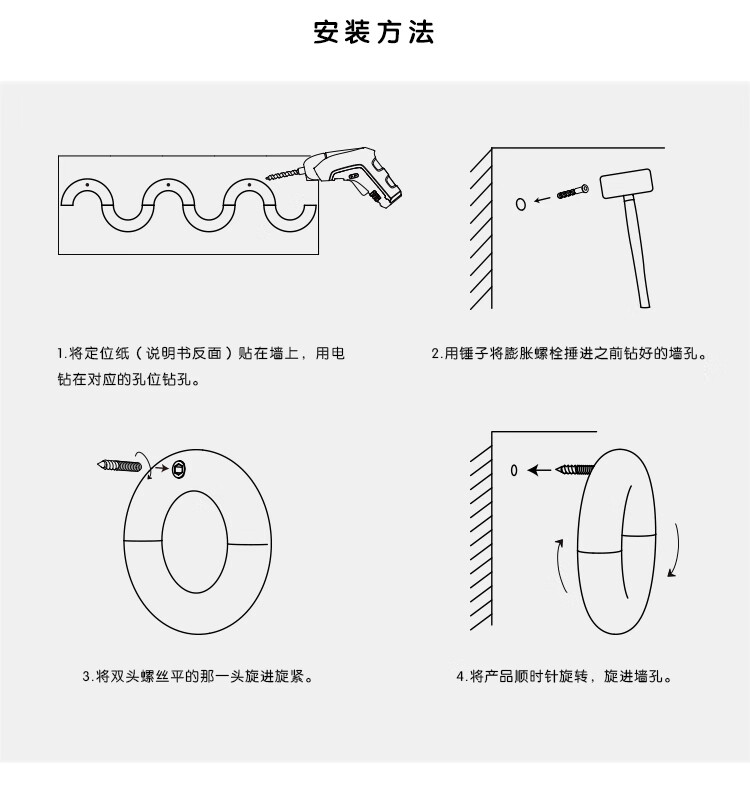 安装方法

1.将定位纸（说明书反面）贴在墙上，用电钻在对应的孔位钻孔。

2.用锤子将膨胀螺栓捶进之前钻好的墙孔。

3.将双头螺丝平的那一头旋进旋紧。

4.将产品顺时针旋转，旋进墙孔。