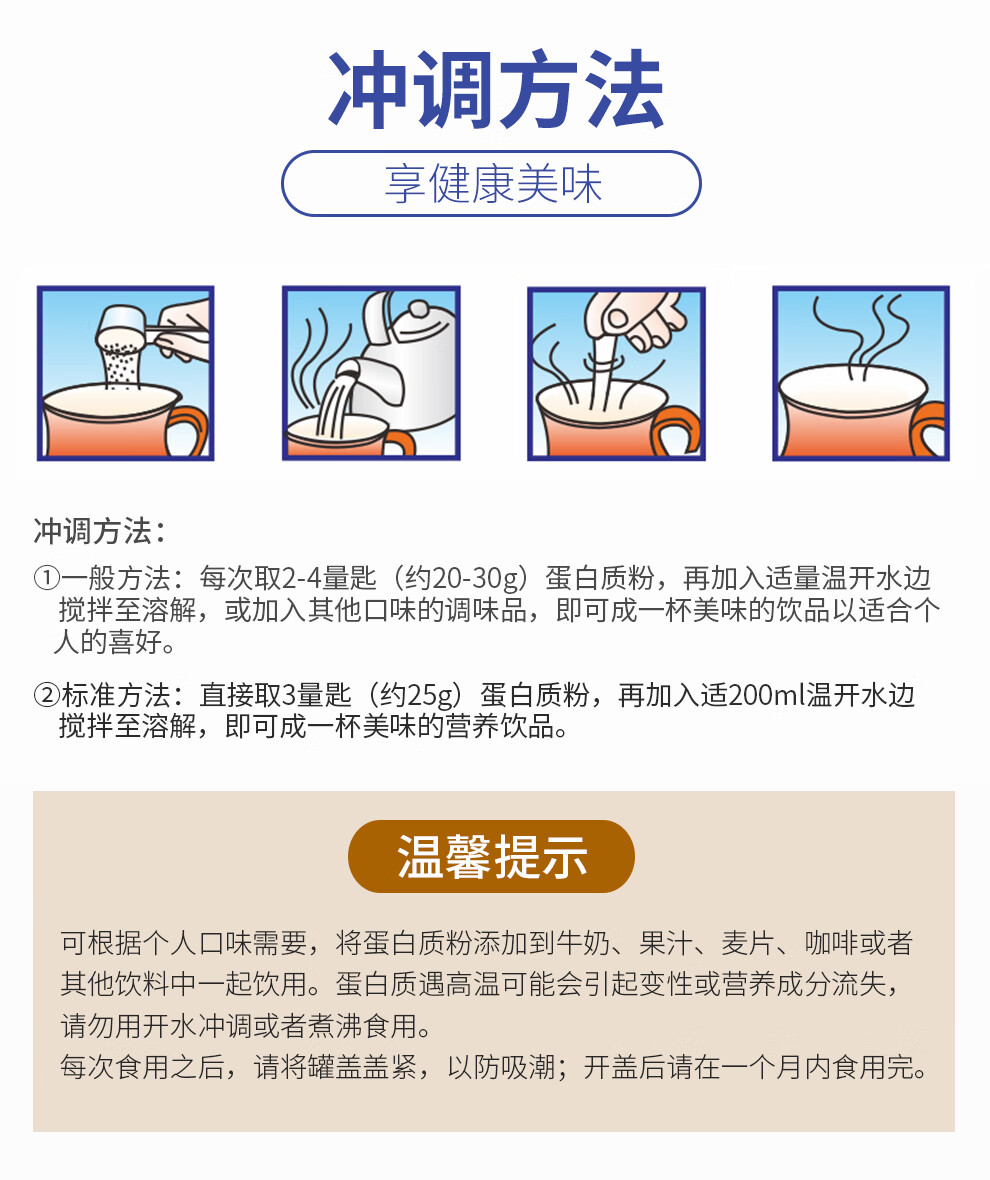 冲调方法

享健康美味

冲调方法：

①一般方法：每次取2-4量匙（约20-30g）蛋白质粉，再加入适量温开水边搅拌至溶解，或加入其他口味的调味品，即可成一杯美味的饮品以适合个人的喜好。

②标准方法：直接取3量匙（约25g）蛋白质粉，再加入适200ml温开水边搅拌至溶解，即可成一杯美味的营养饮品。

温馨提示

可根据个人口味需要，将蛋白质粉添加到牛奶、果汁、麦片、咖啡或者其他饮料中一起饮用。蛋白质遇高温可能会引起变性或营养成分流失，请勿用开水冲调或者煮沸食用。
每次食用之后，请将罐盖盖紧，以防吸潮；开盖后请在一个月内食用完。