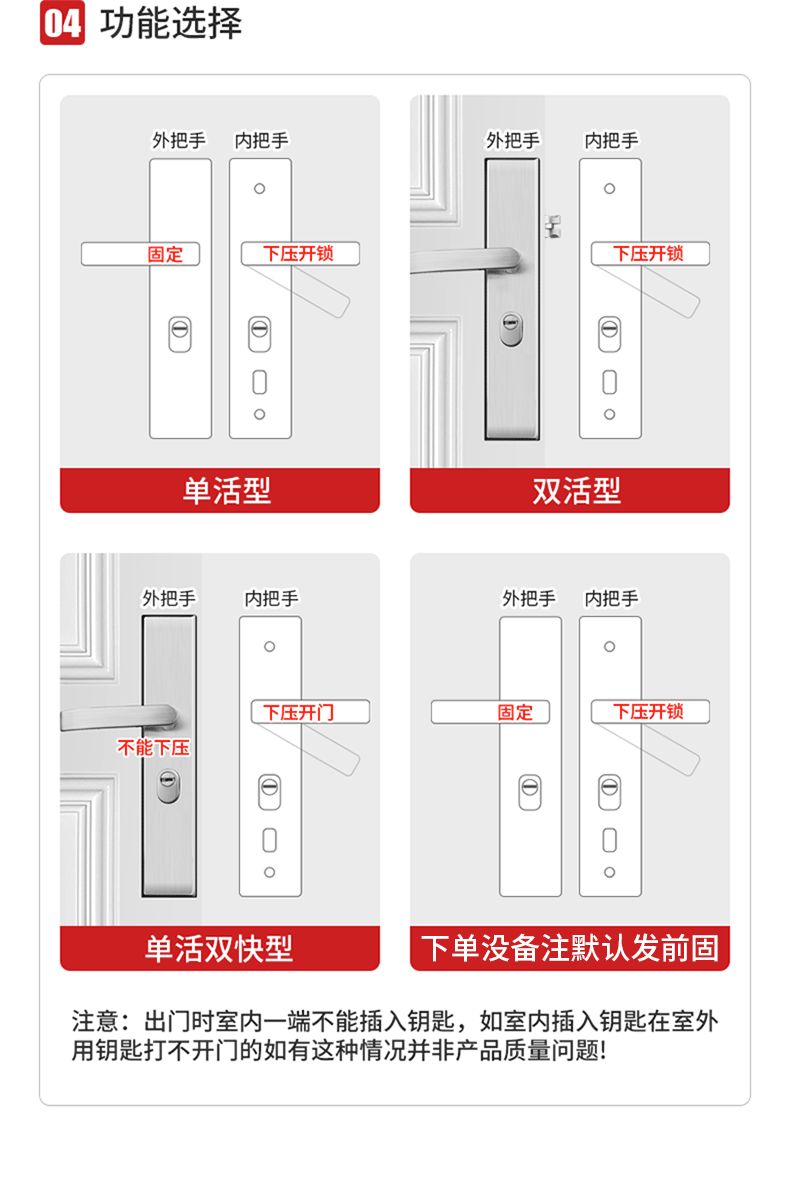 04 功能选择

外把手 内把手
固定 下压开锁
单活型

外把手 内把手
下压开锁
双活型

外把手 内把手
下压开门
不能下压
单活双快型

外把手 内把手
固定 下压开锁
下单没备注默认发前固

注意：出门时室内一端不能插入钥匙，如室内插入钥匙在室外用钥匙打不开门的如有这种情况并非产品质量问题!