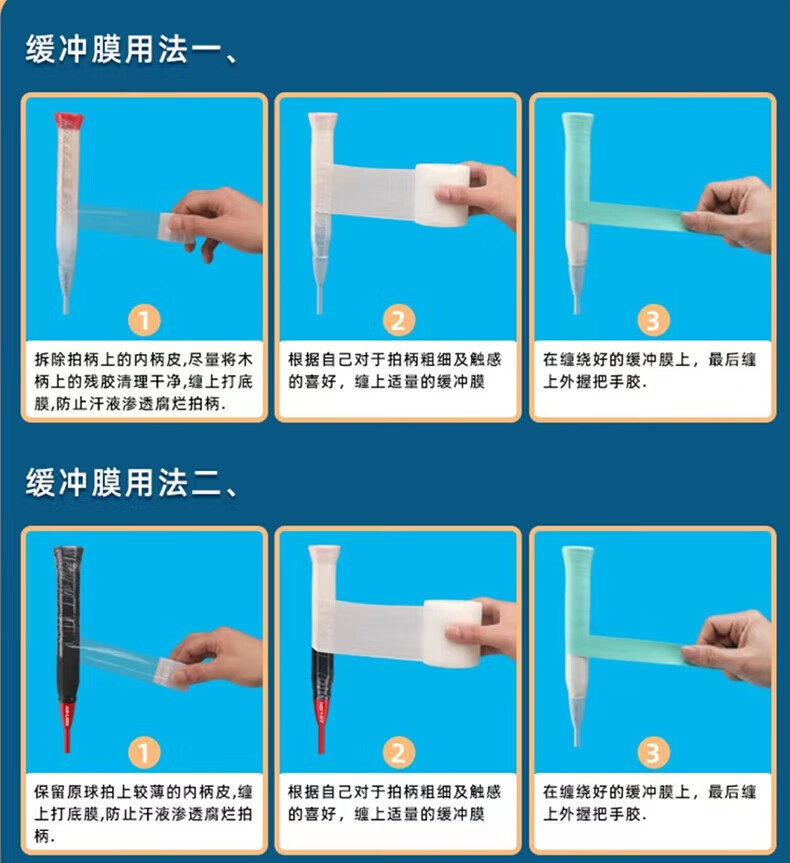 缓冲膜用法一、

1

拆除拍柄上的内柄皮,尽量将木柄上的残胶清理干净,缠上打底膜,防止汗液渗透腐烂拍柄.

2

根据自己对于拍柄粗细及触感的喜好，缠上适量的缓冲膜

3

在缠绕好的缓冲膜上，最后缠上外握把手胶.

缓冲膜用法二、

1

保留原球拍上较薄的内柄皮,缠上打底膜,防止汗液渗透腐烂拍柄.

2

根据自己对于拍柄粗细及触感的喜好，缠上适量的缓冲膜

3

在缠绕好的缓冲膜上，最后缠上外握把手胶.