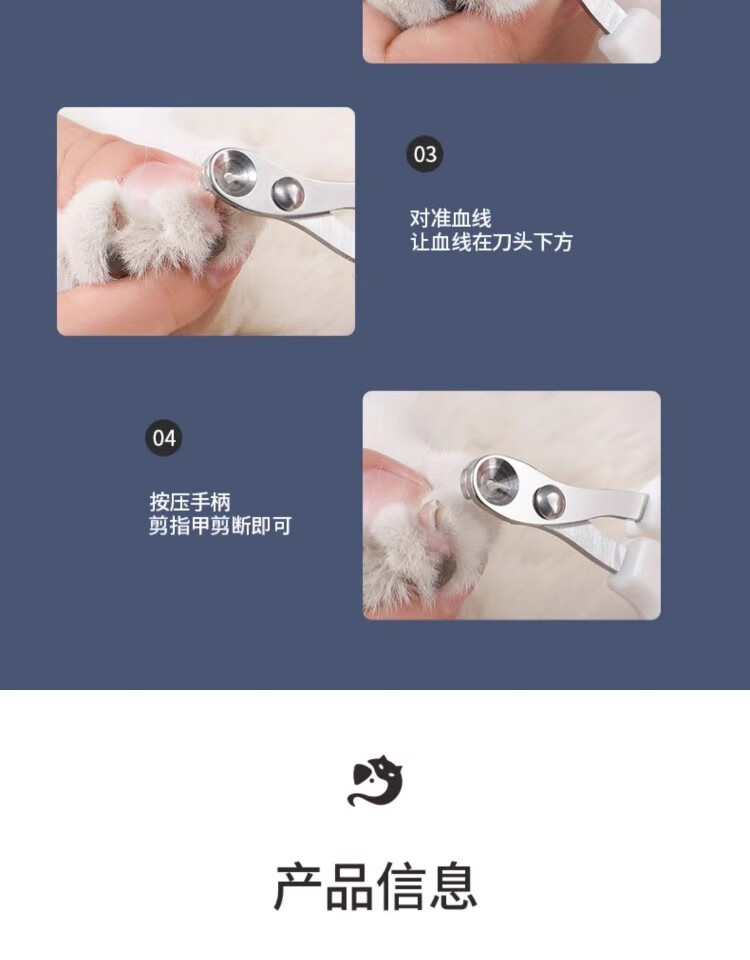 03

对准血线
让血线在刀头下方

04

按压手柄
剪指甲剪断即可

产品信息