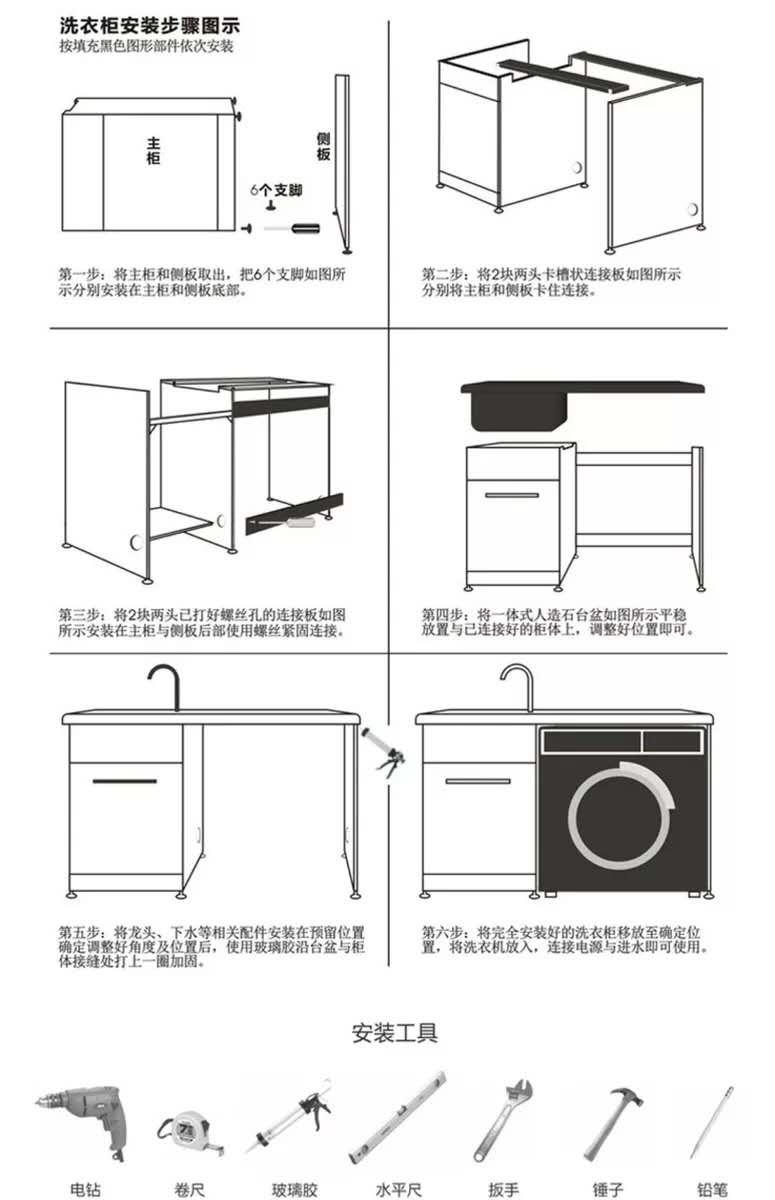 洗衣柜安装步骤图示
按填充黑色图形部件依次安装

主柜

侧板

6个支脚

第一步：将主柜和侧板取出，把6个支脚如图所示分别安装在主柜和侧板底部。

第二步：将2块两头卡槽状连接板如图所示分别将主柜和侧板卡住连接。

第三步：将2块两头已打好螺丝孔的连接板如图所示安装在主柜与侧板后部使用螺丝紧固连接。

第四步：将一体式人造石台盆如图所示平稳放置与已连接好的柜体上，调整好位置即可。

第五步：将龙头、下水等相关配件安装在预留位置确定调整好角度及位置后，使用玻璃胶沿台盆与柜体接缝处打上一圈加固。

第六步：将完全安装好的洗衣柜移放至确定位置，将洗衣机放入，连接电源与进水即可使用。

安装工具

电钻

卷尺

玻璃胶

水平尺

扳手

锤子

铅笔