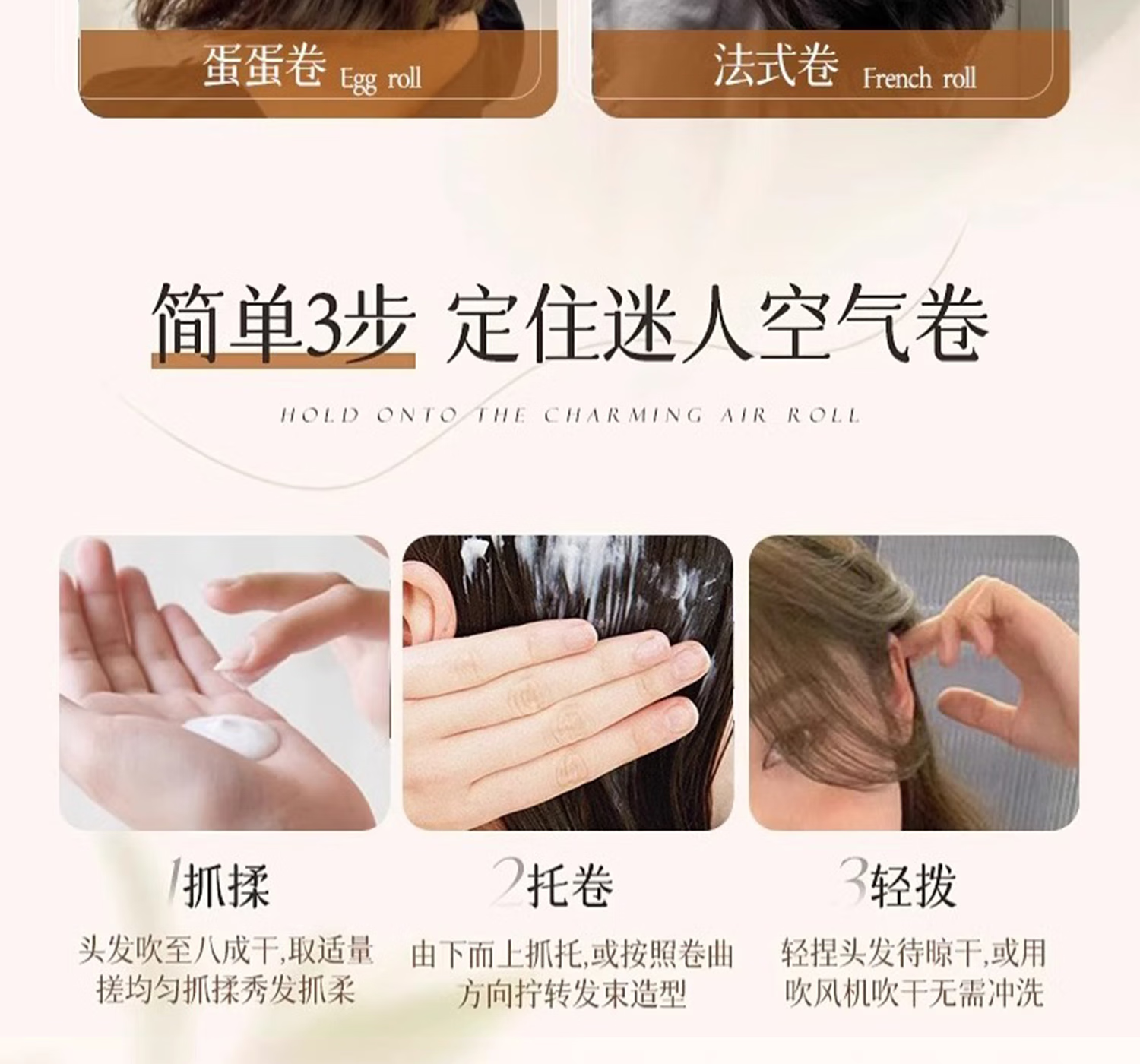 蛋蛋卷 Egg roll

法式卷 French roll

简单3步 定住迷人空气卷

HOLD ONTO THE CHARMING AIR ROLL

1抓揉

头发吹至八成干,取适量搓均匀抓揉秀发抓柔

2托卷

由下而上抓托,或按照卷曲方向拧转发束造型

3轻拨

轻捏头发待晾干,或用吹风机吹干无需冲洗