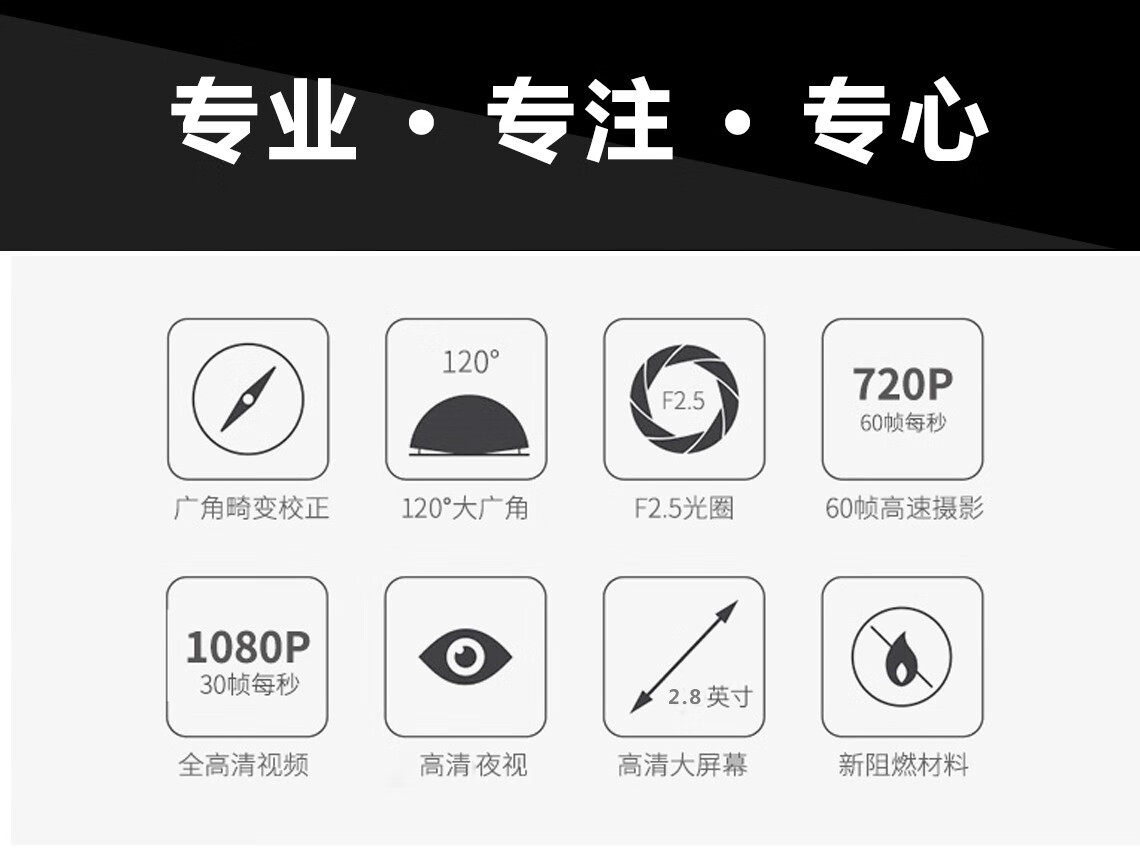 专业 · 专注 · 专心

广角畸变校正

120°

120°大广角

F2.5

F2.5光圈

720P
60帧每秒

60帧高速摄影

1080P
30帧每秒

全高清视频

高清 夜视

2.8 英寸

高清大屏幕

新阻燃材料