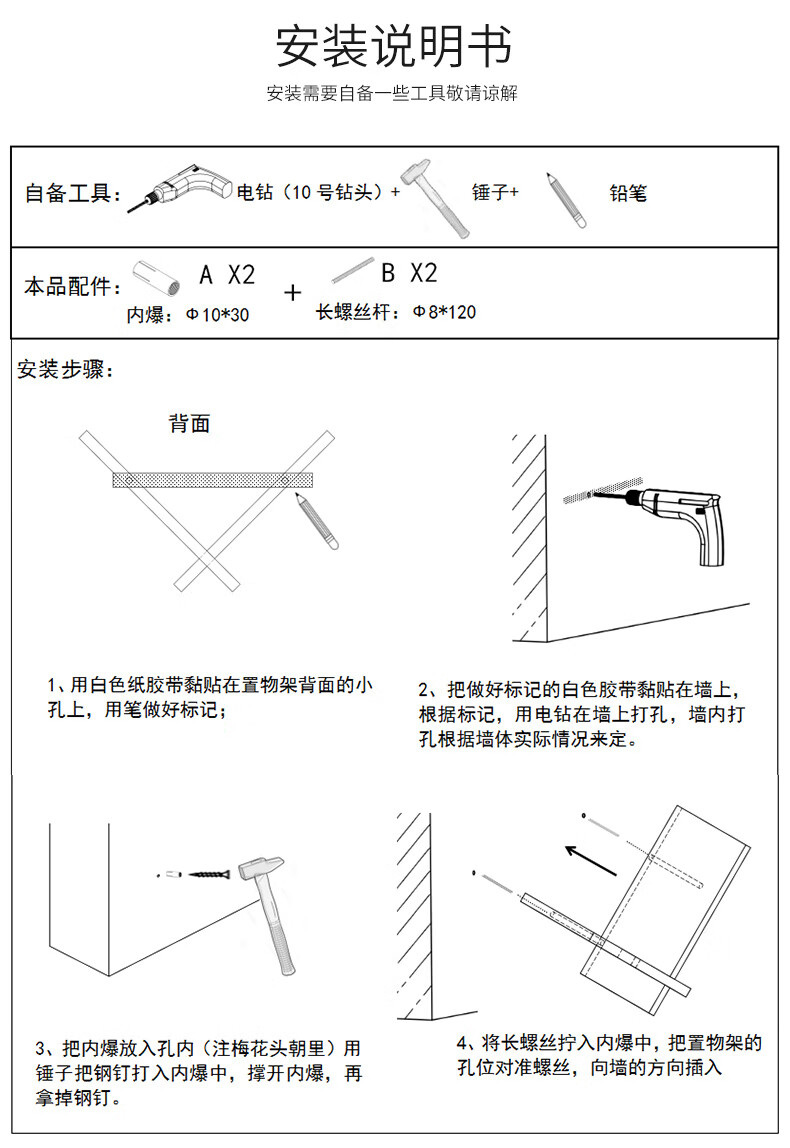 安装说明书

安装需要自备一些工具敬请谅解

自备工具： 电钻（10 号钻头）+ 锤子+ 铅笔

本品配件： A X2 + B X2

内爆：Φ10*30 长螺丝杆：Φ8*120

安装步骤：

背面

1、用白色纸胶带黏贴在置物架背面的小孔上，用笔做好标记；

2、把做好标记的白色胶带黏贴在墙上，根据标记，用电钻在墙上打孔，墙内打孔根据墙体实际情况来定。

3、把内爆放入孔内（注梅花头朝里）用锤子把钢钉打入内爆中，撑开内爆，再拿掉钢钉。

4、将长螺丝拧入内爆中，把置物架的孔位对准螺丝，向墙的方向插入