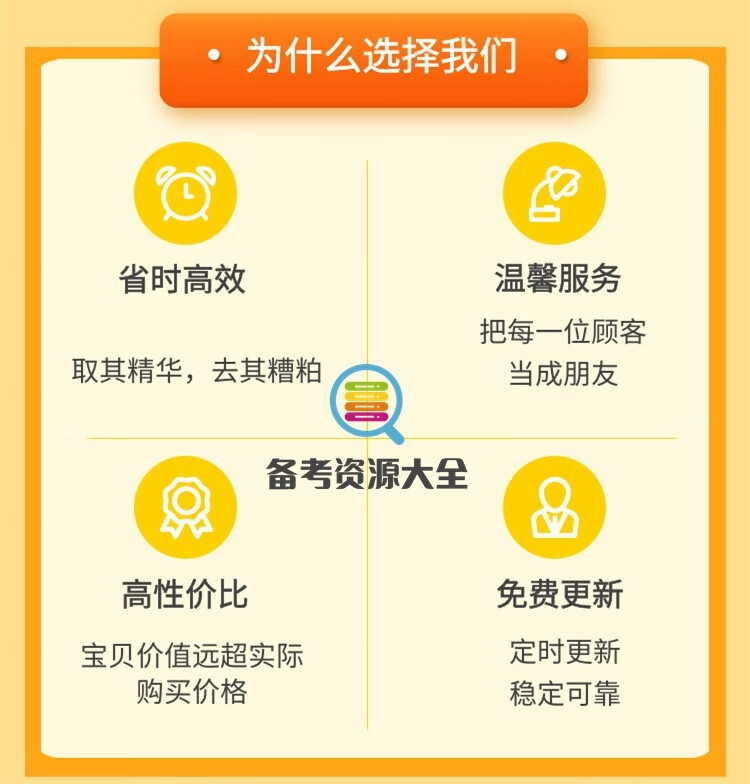 • 为什么选择我们 •

省时高效

取其精华，去其糟粕

温馨服务

把每一位顾客
当成朋友

高性价比

宝贝价值远超实际
购买价格

免费更新

定时更新
稳定可靠

备考资源大全