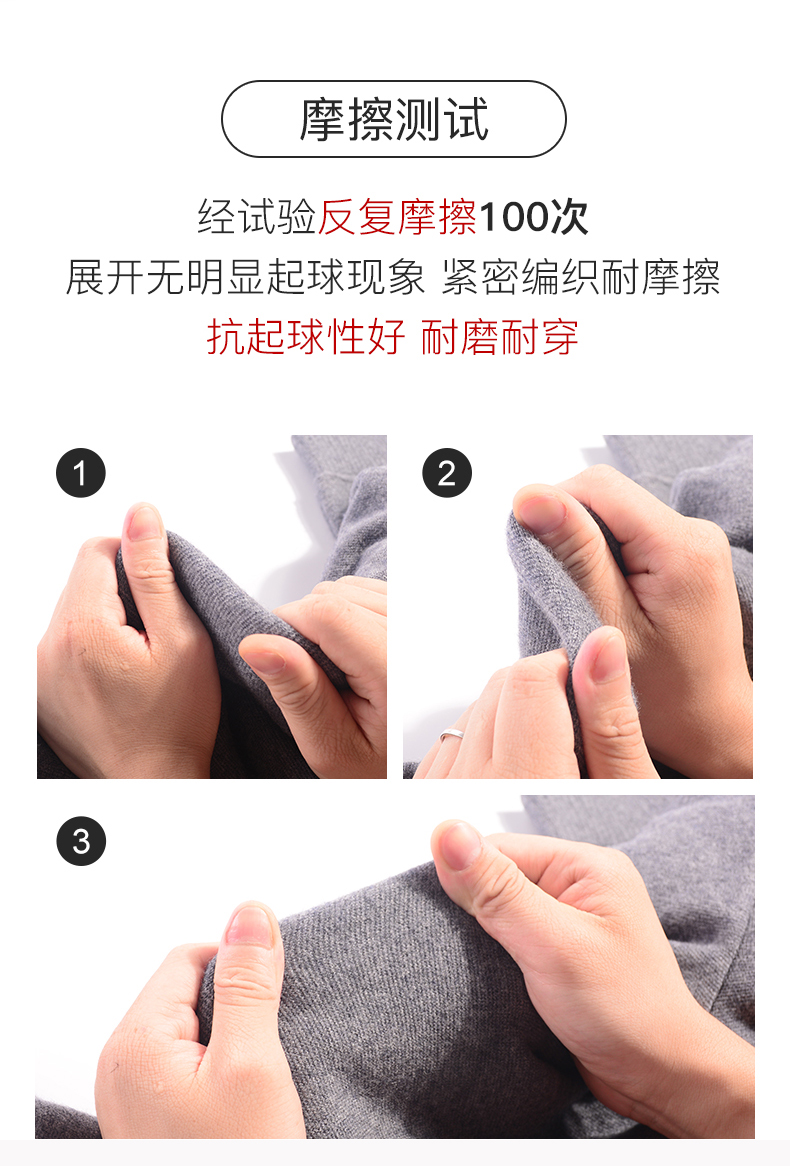 摩擦测试

经试验反复摩擦100次
展开无明显起球现象 紧密编织耐摩擦
抗起球性好 耐磨耐穿

1

2

3