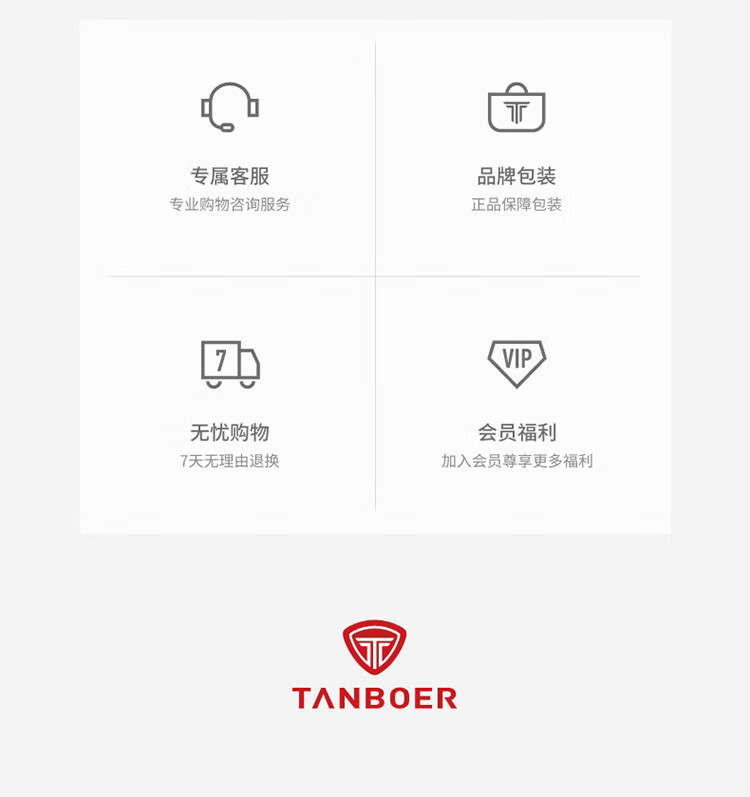 专属客服
专业购物咨询服务

品牌包装
正品保障包装

7

无忧购物
7天无理由退换

VIP

会员福利
加入会员尊享更多福利

TANBOER