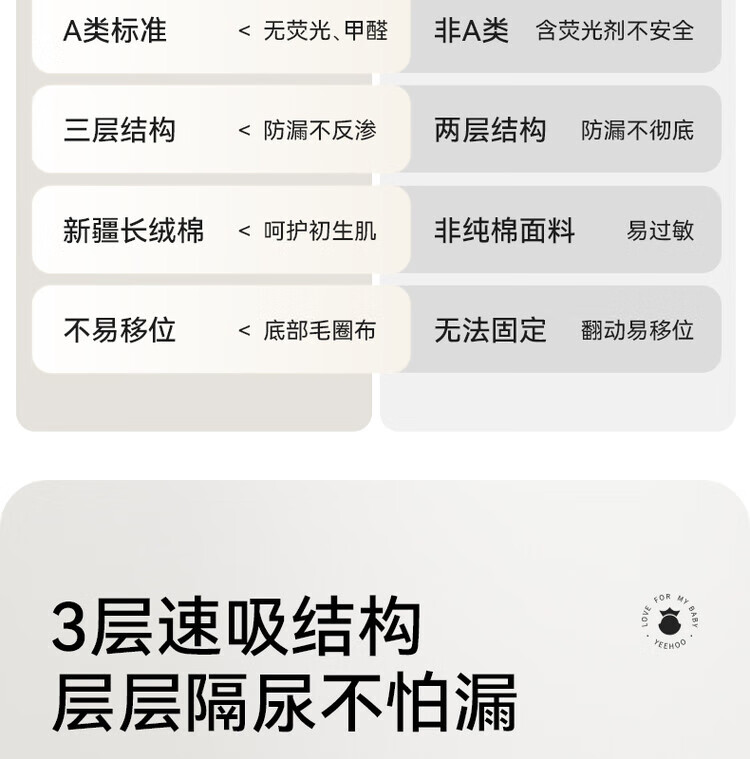 A类标准 < 无荧光、甲醛

三层结构 < 防漏不反渗

新疆长绒棉 < 呵护初生肌

不易移位 < 底部毛圈布

非A类 含荧光剂不安全

两层结构 防漏不彻底

非纯棉面料 易过敏

无法固定 翻动易移位

3层速吸结构
层层隔尿不怕漏

LOVE FOR MY BABY
YEEHOO