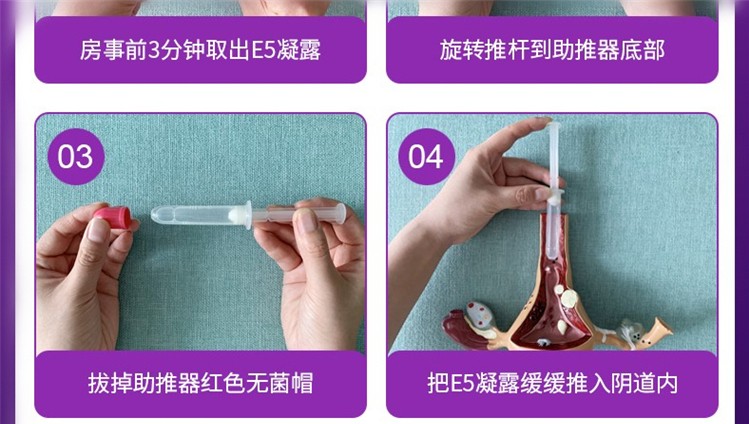 房事前3分钟取出E5凝露

旋转推杆到助推器底部

03

拔掉助推器红色无菌帽

04

把E5凝露缓缓推入阴道内