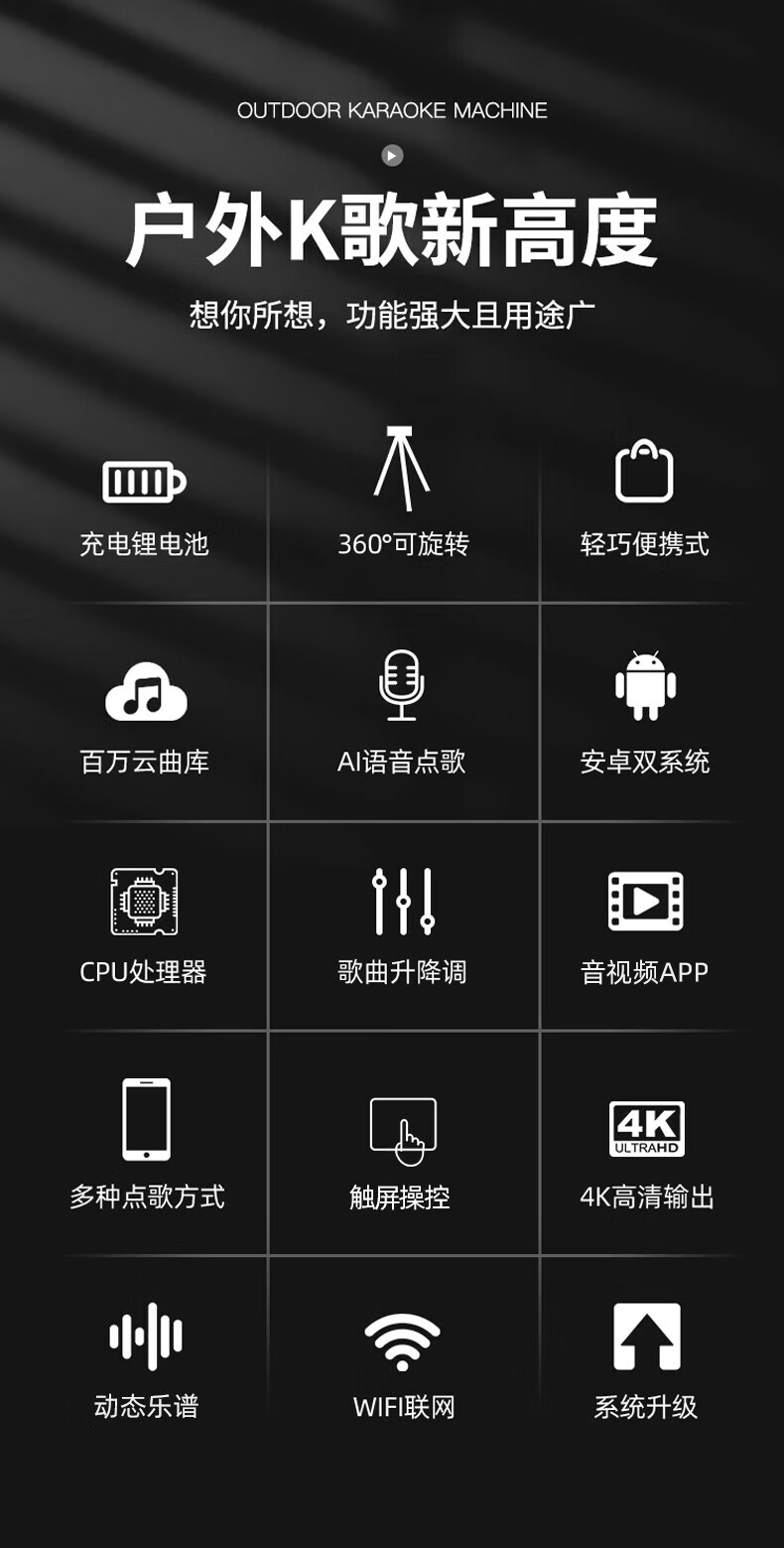 OUTDOOR KARAOKE MACHINE

户外K歌新高度

想你所想，功能强大且用途广

充电锂电池

360°可旋转

轻巧便携式

百万云曲库

AI语音点歌

安卓双系统

CPU处理器

歌曲升降调

音视频APP

多种点歌方式

触屏操控

4K
ULTRAHD

4K高清输出

动态乐谱

WIFI联网

系统升级