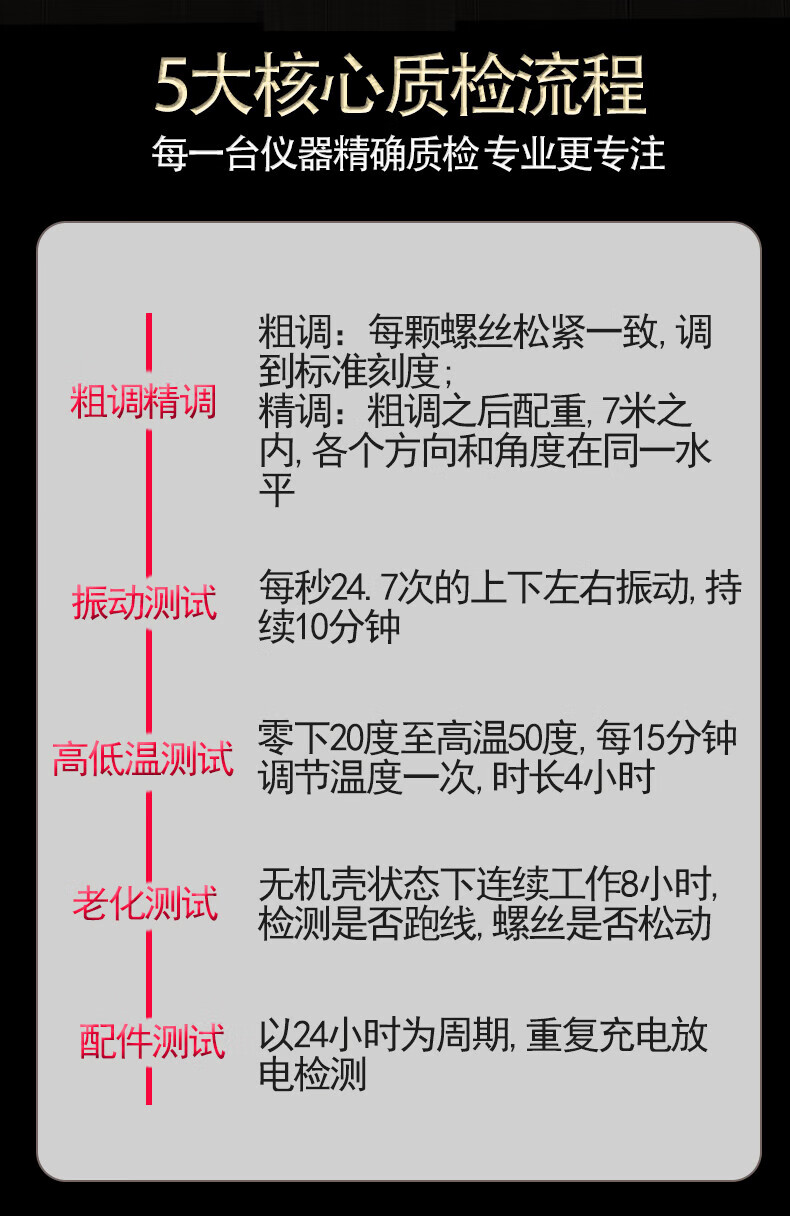 5大核心质检流程
每一台仪器精确质检 专业更专注

粗调精调

粗调：每颗螺丝松紧一致，调到标准刻度；
精调：粗调之后配重，7米之内，各个方向和角度在同一水平

振动测试

每秒24.7次的上下左右振动，持续10分钟

高低温测试

零下20度至高温50度，每15分钟调节温度一次，时长4小时

老化测试

无机壳状态下连续工作8小时，检测是否跑线，螺丝是否松动

配件测试

以24小时为周期，重复充电放电检测