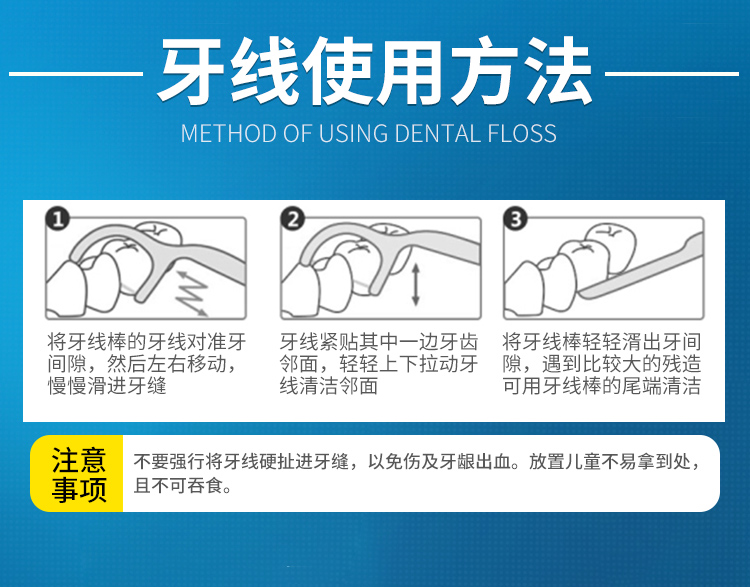 牙线使用方法

METHOD OF USING DENTAL FLOSS

1

将牙线棒的牙线对准牙间隙，然后左右移动，慢慢滑进牙缝

2

牙线紧贴其中一边牙齿邻面，轻轻上下拉动牙线清洁邻面

3

将牙线棒轻轻滑出牙间隙，遇到比较大的残造可用牙线棒的尾端清洁

注意事项

不要强行将牙线硬扯进牙缝，以免伤及牙龈出血。放置儿童不易拿到处，且不可吞食。